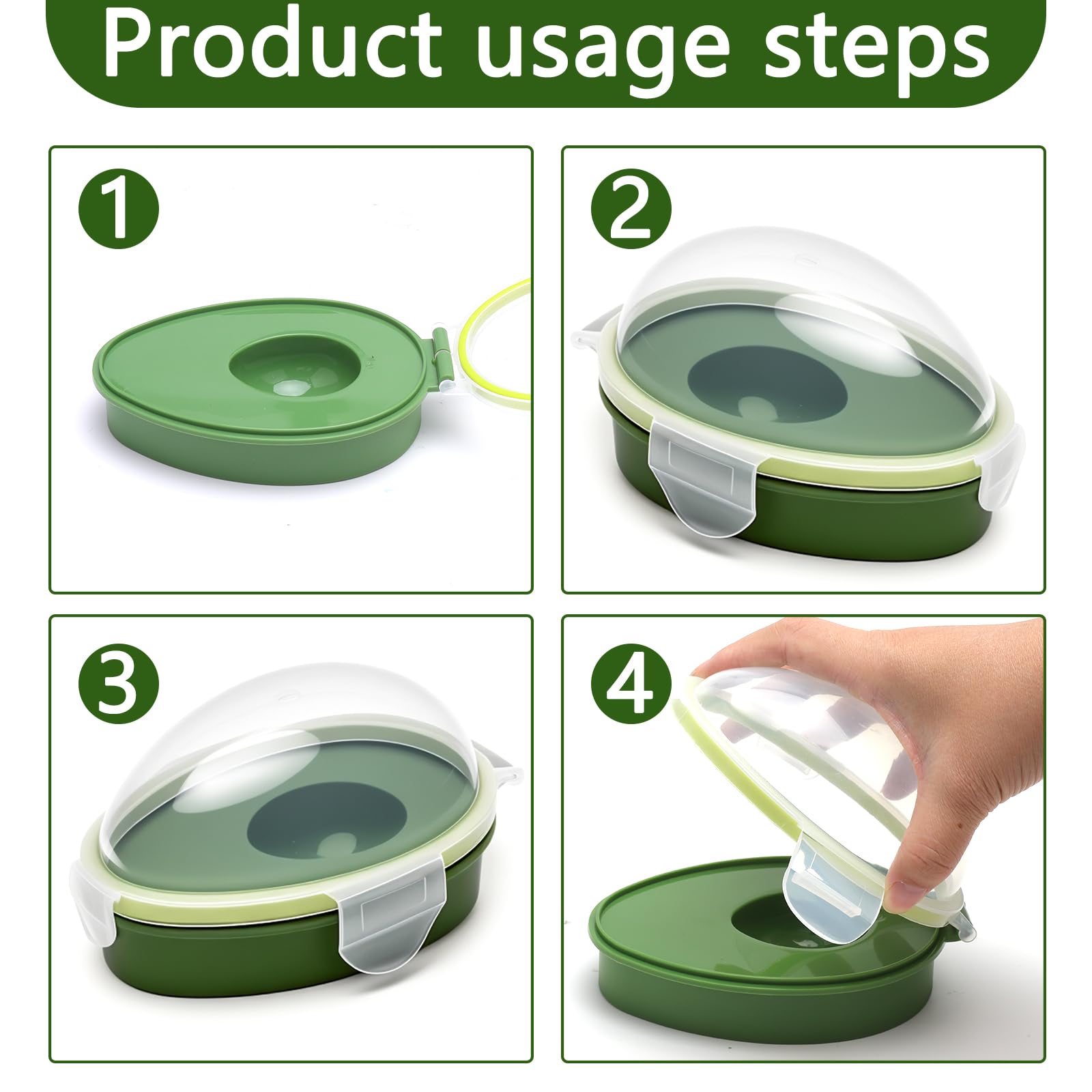 Product usage steps

1

2

3

4