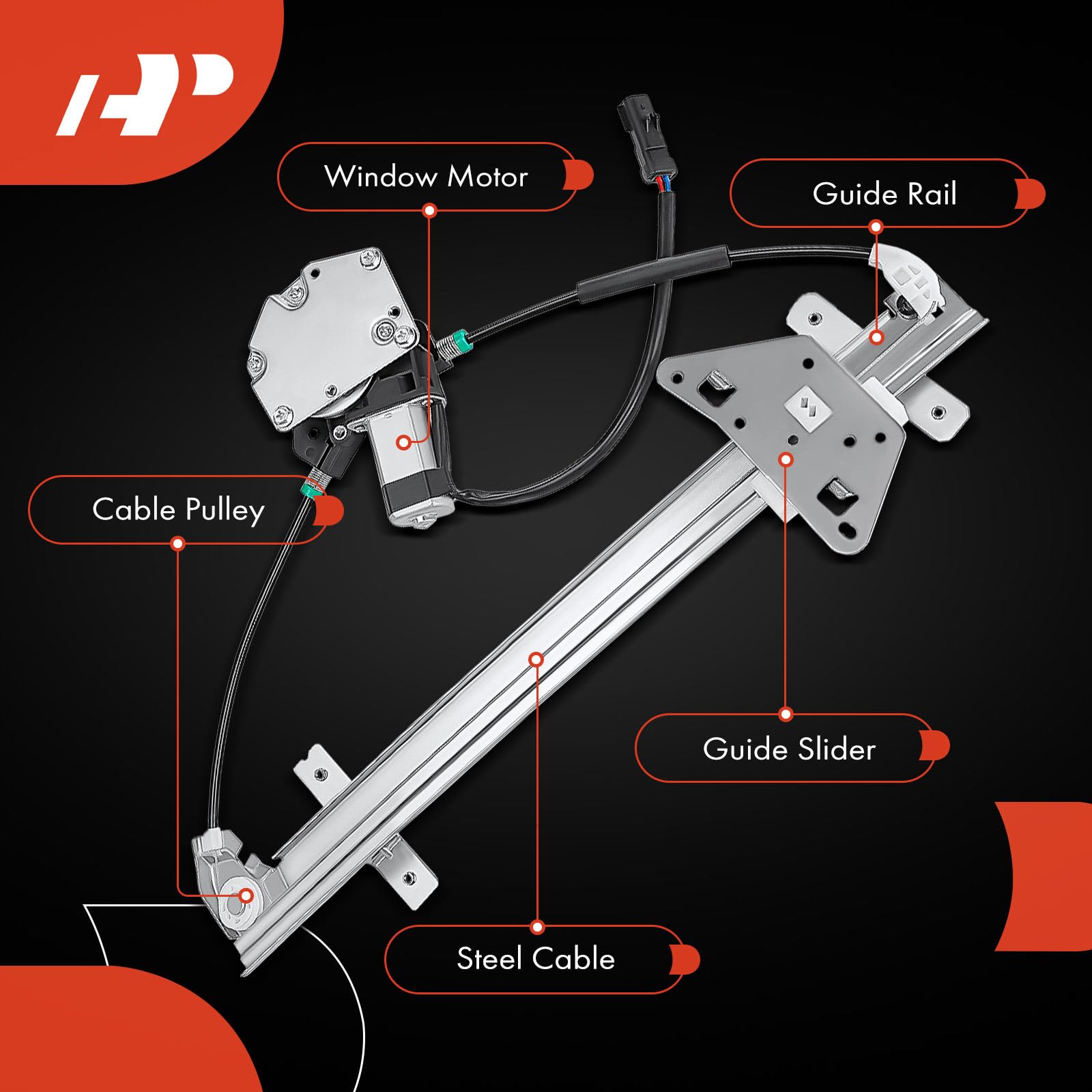 Window Motor

Guide Rail

Cable Pulley

Guide Slider

Steel Cable