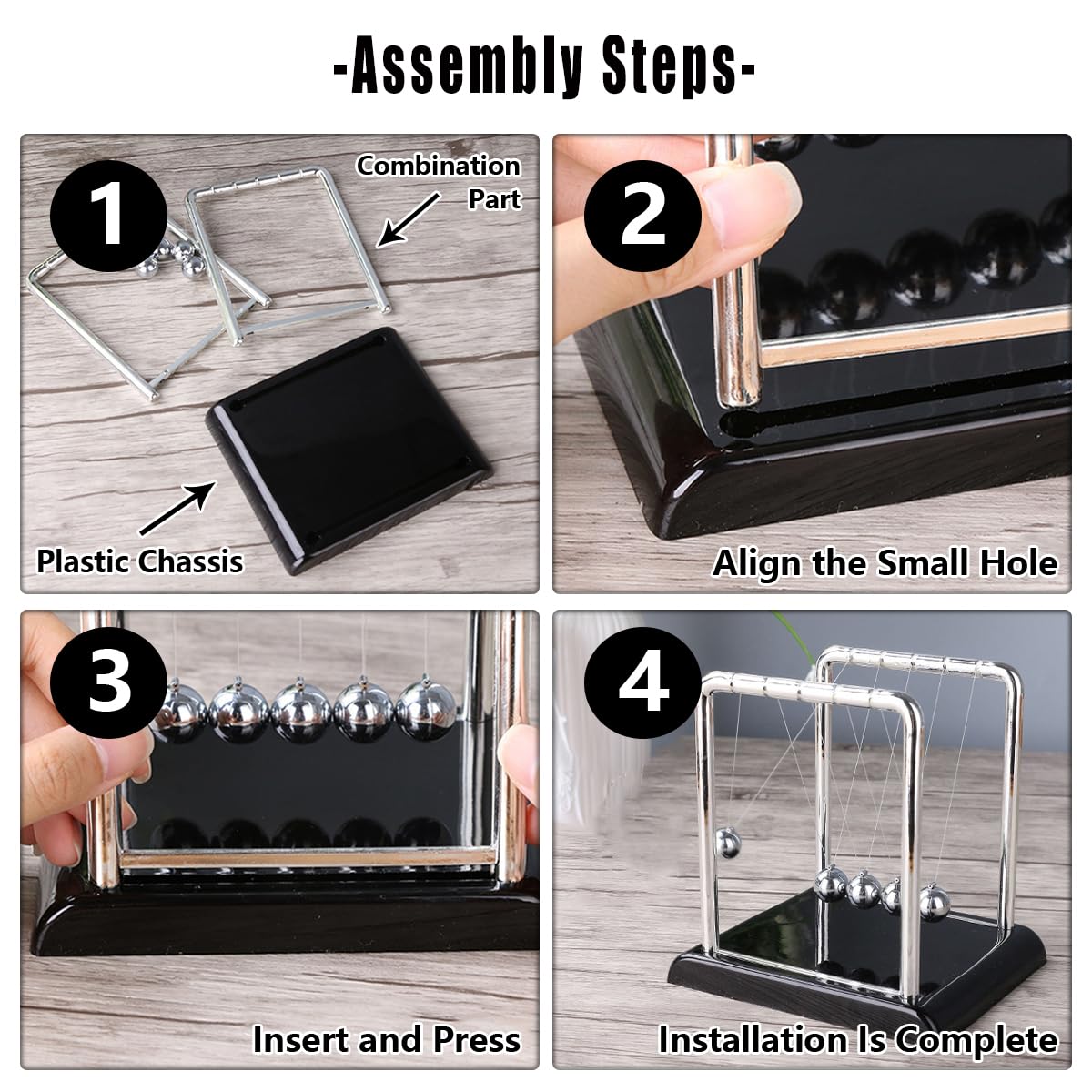 -Assembly Steps-

1

Combination Part

Plastic Chassis

2

Align the Small Hole

3

Insert and Press

4

Installation Is Complete