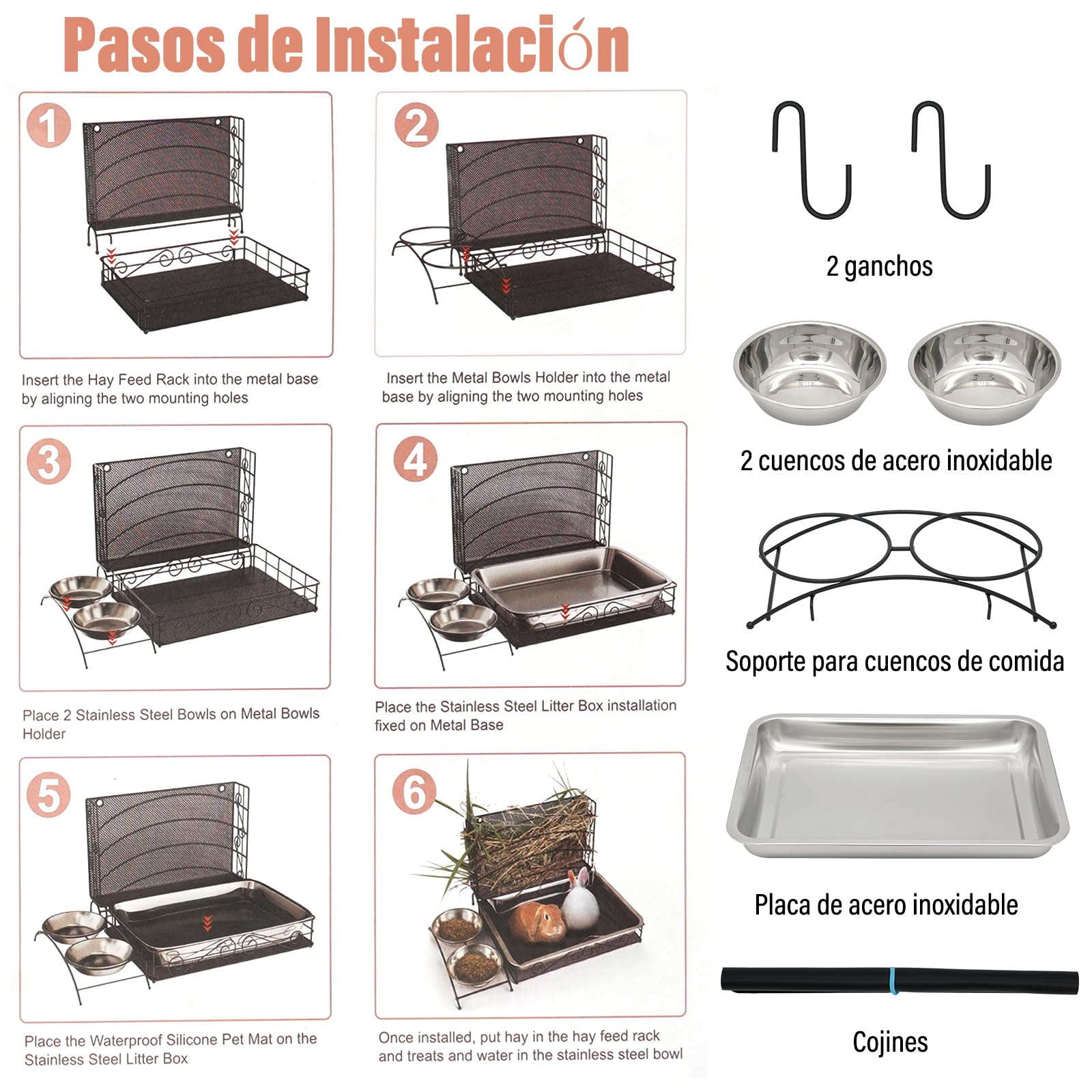 Pasos de Instalación

1

Insert the Hay Feed Rack into the metal base by aligning the two mounting holes

2

Insert the Metal Bowls Holder into the metal base by aligning the two mounting holes

3

Place 2 Stainless Steel Bowls on Metal Bowls Holder

4

Place the Stainless Steel Litter Box installation fixed on Metal Base

5

Place the Waterproof Silicone Pet Mat on the Stainless Steel Litter Box

6

Once installed, put hay in the hay feed rack and treats and water in the stainless steel bowl

2 ganchos

2 cuencos de acero inoxidable

Soporte para cuencos de comida

Placa de acero inoxidable

Cojines