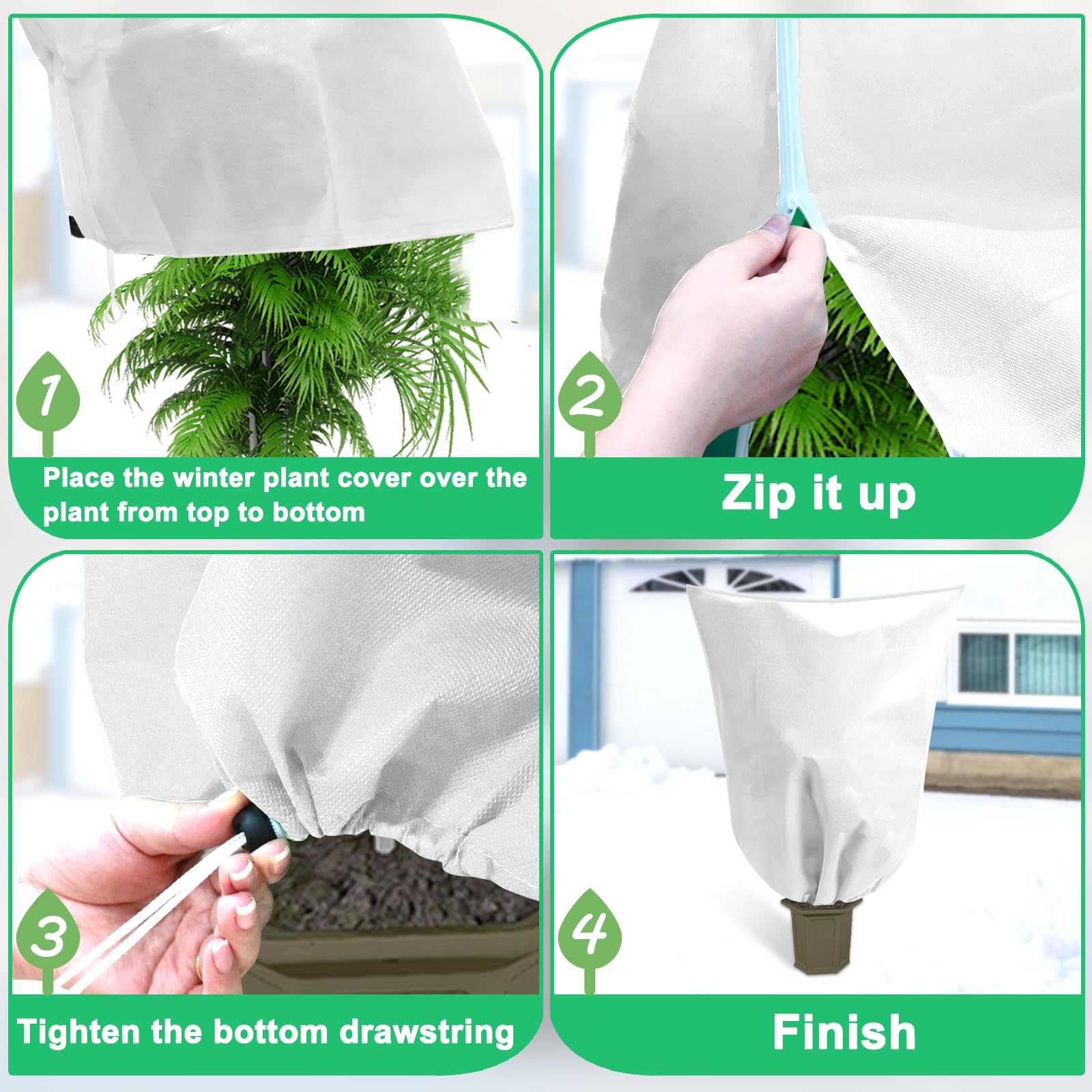 1

Place the winter plant cover over the plant from top to bottom

2

Zip it up

3

Tighten the bottom drawstring

4

Finish