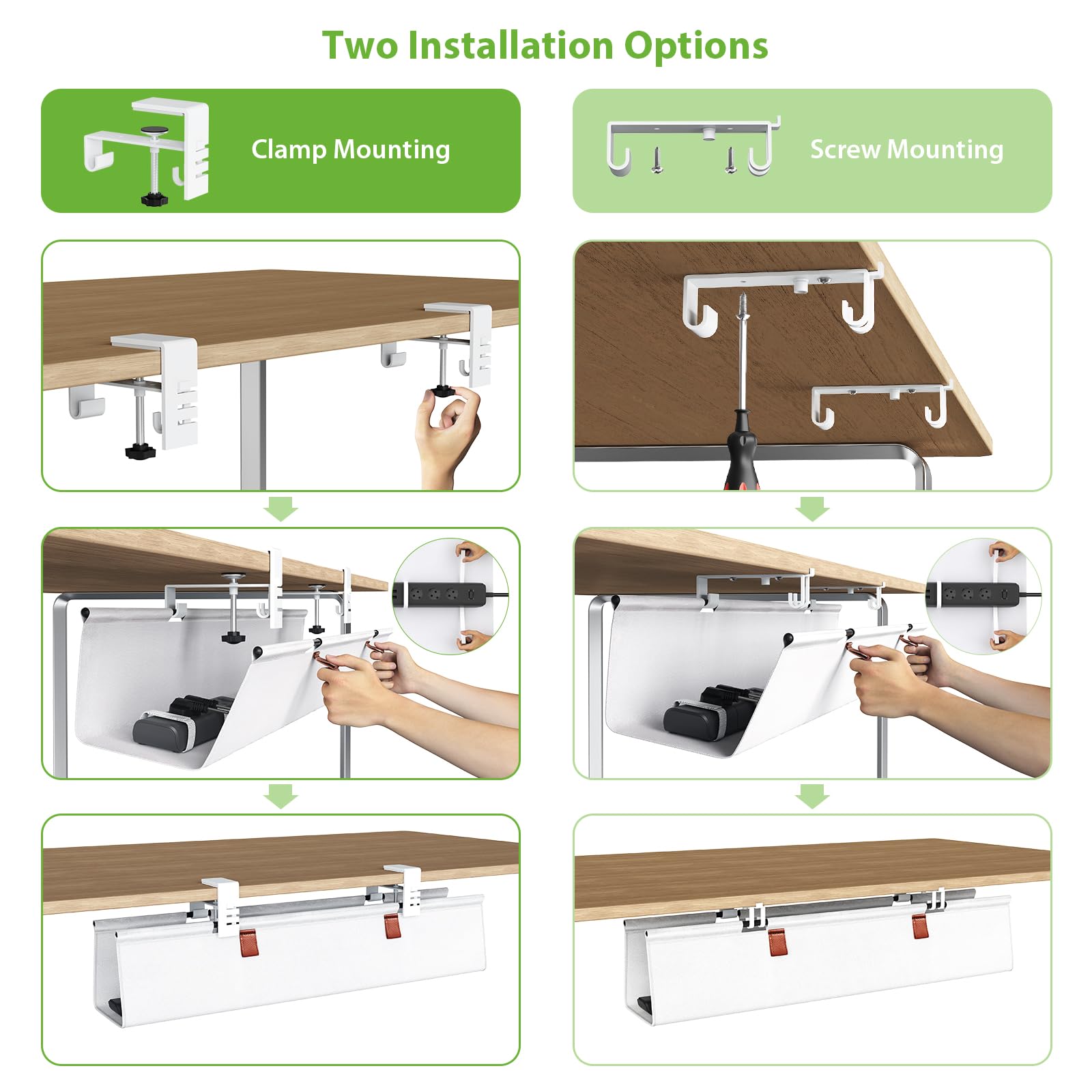 Two Installation Options

Clamp Mounting

Screw Mounting