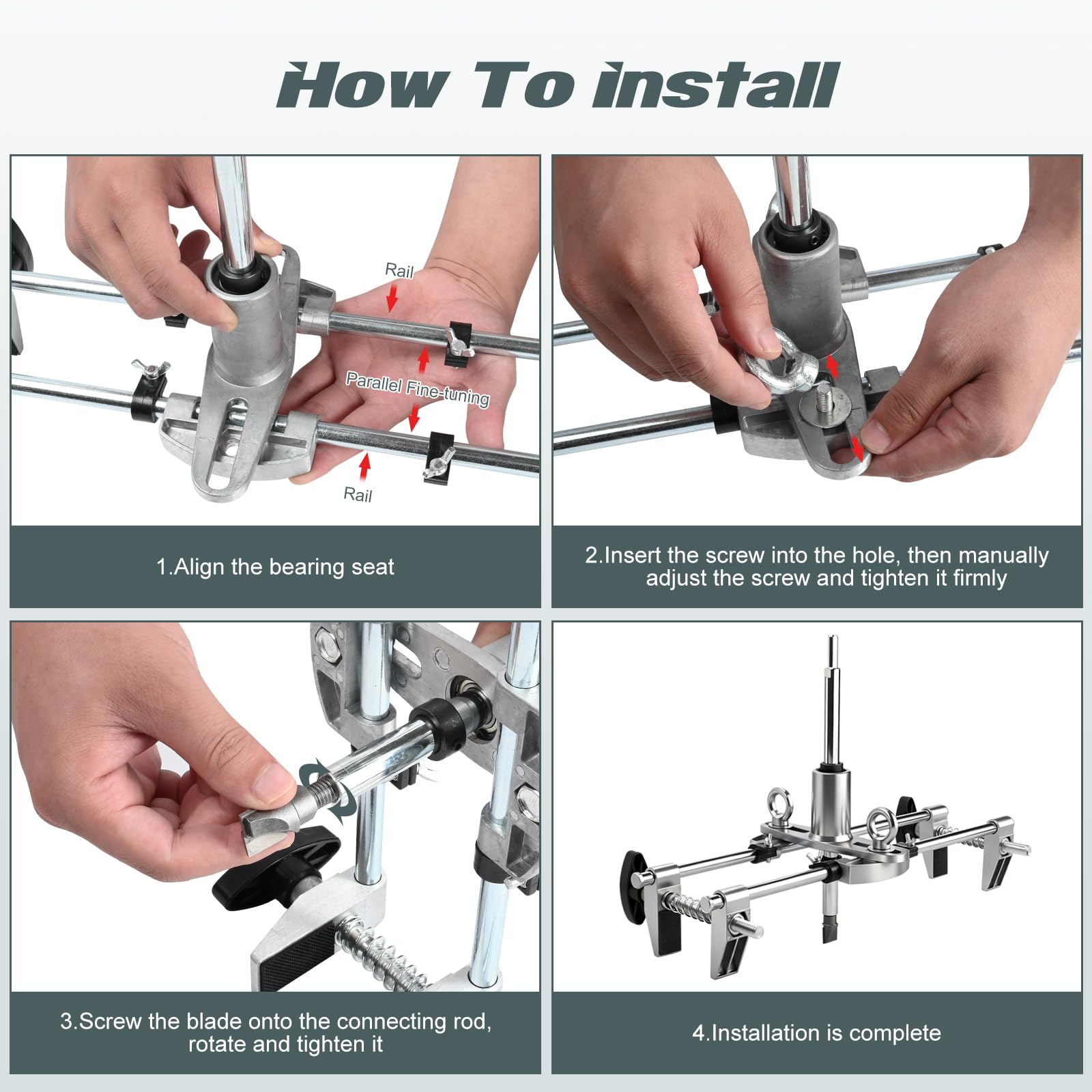 How To install

Rail

Parallel Fine-tuning

Rail

1.Align the bearing seat

2.Insert the screw into the hole, then manually adjust the screw and tighten it firmly

3.Screw the blade onto the connecting rod, rotate and tighten it

4.Installation is complete