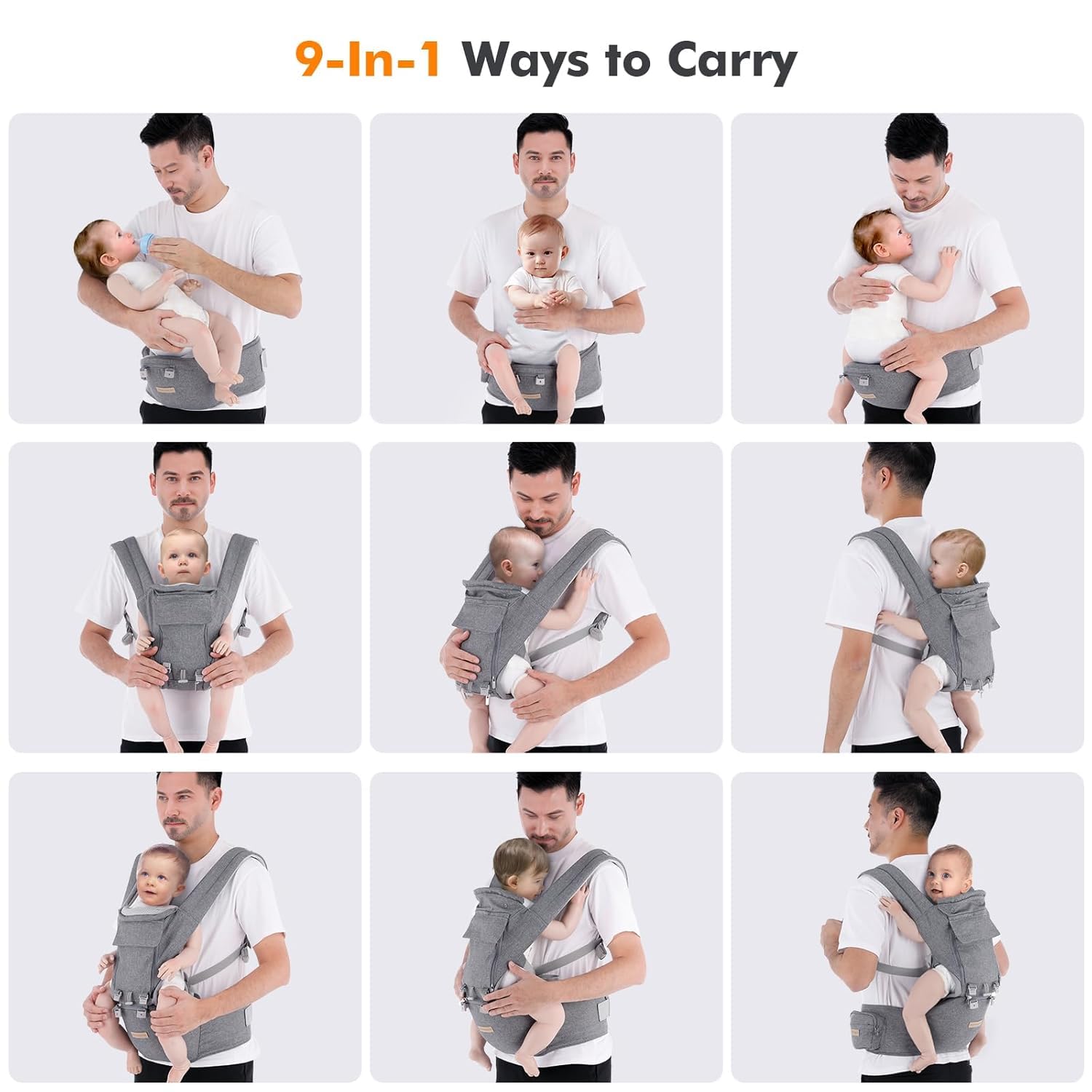 9-In-1 Ways to Carry