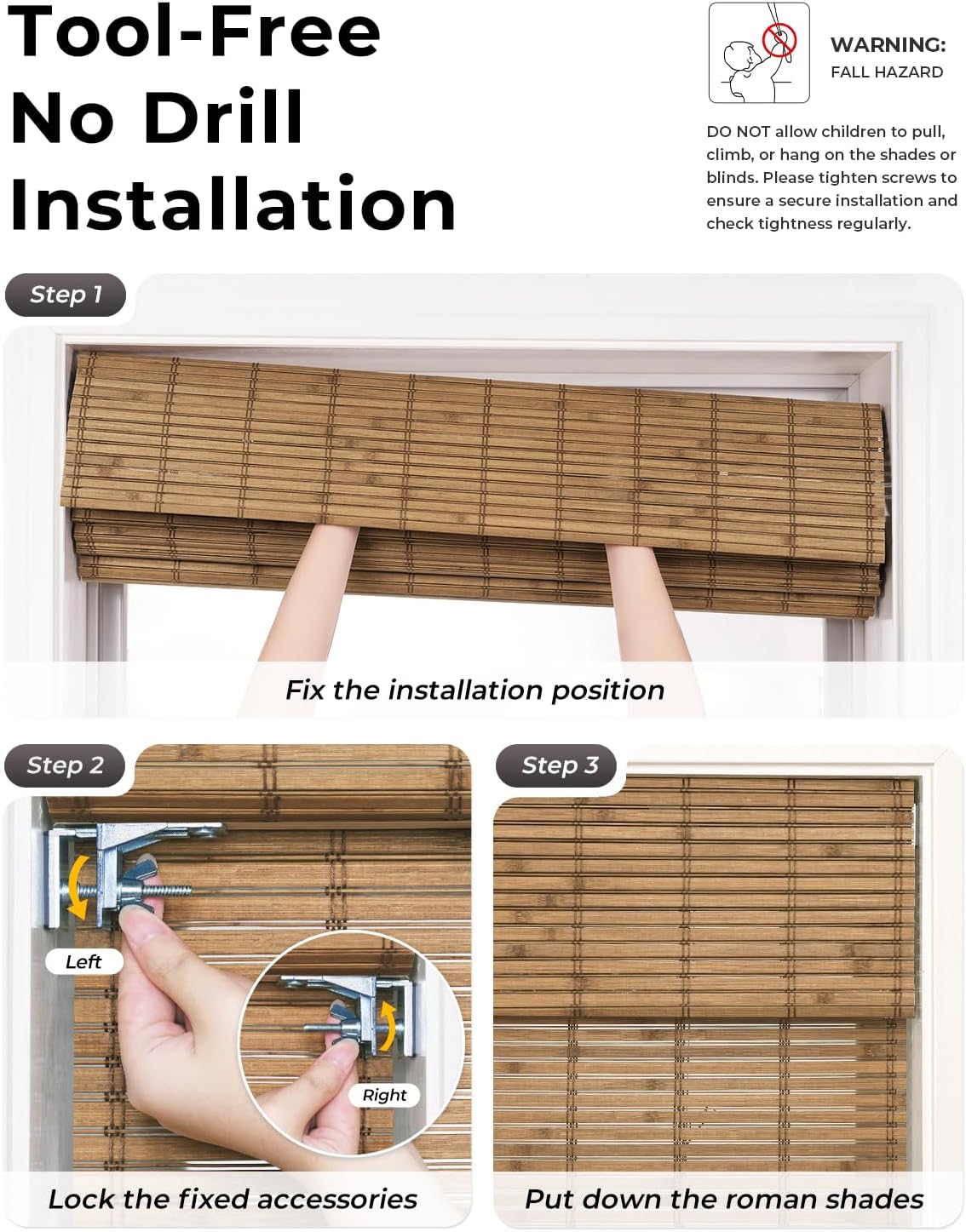 Tool-Free
No Drill
Installation

WARNING:
FALL HAZARD

DO NOT allow children to pull, climb, or hang on the shades or blinds. Please tighten screws to ensure a secure installation and check tightness regularly.

Step 1

Fix the installation position

Step 2

Left

Right

Lock the fixed accessories

Step 3

Put down the roman shades