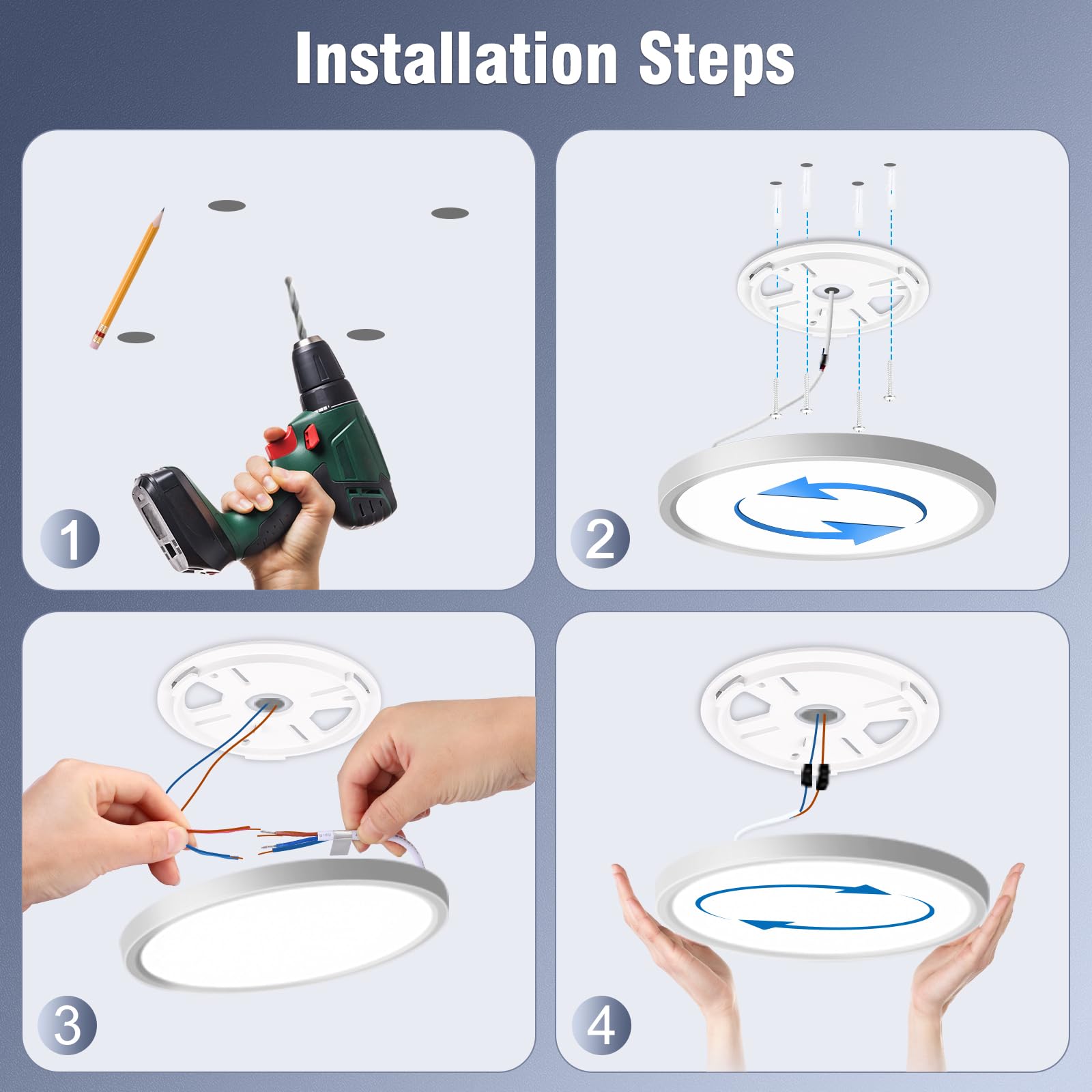 Installation Steps

1

2

3

4