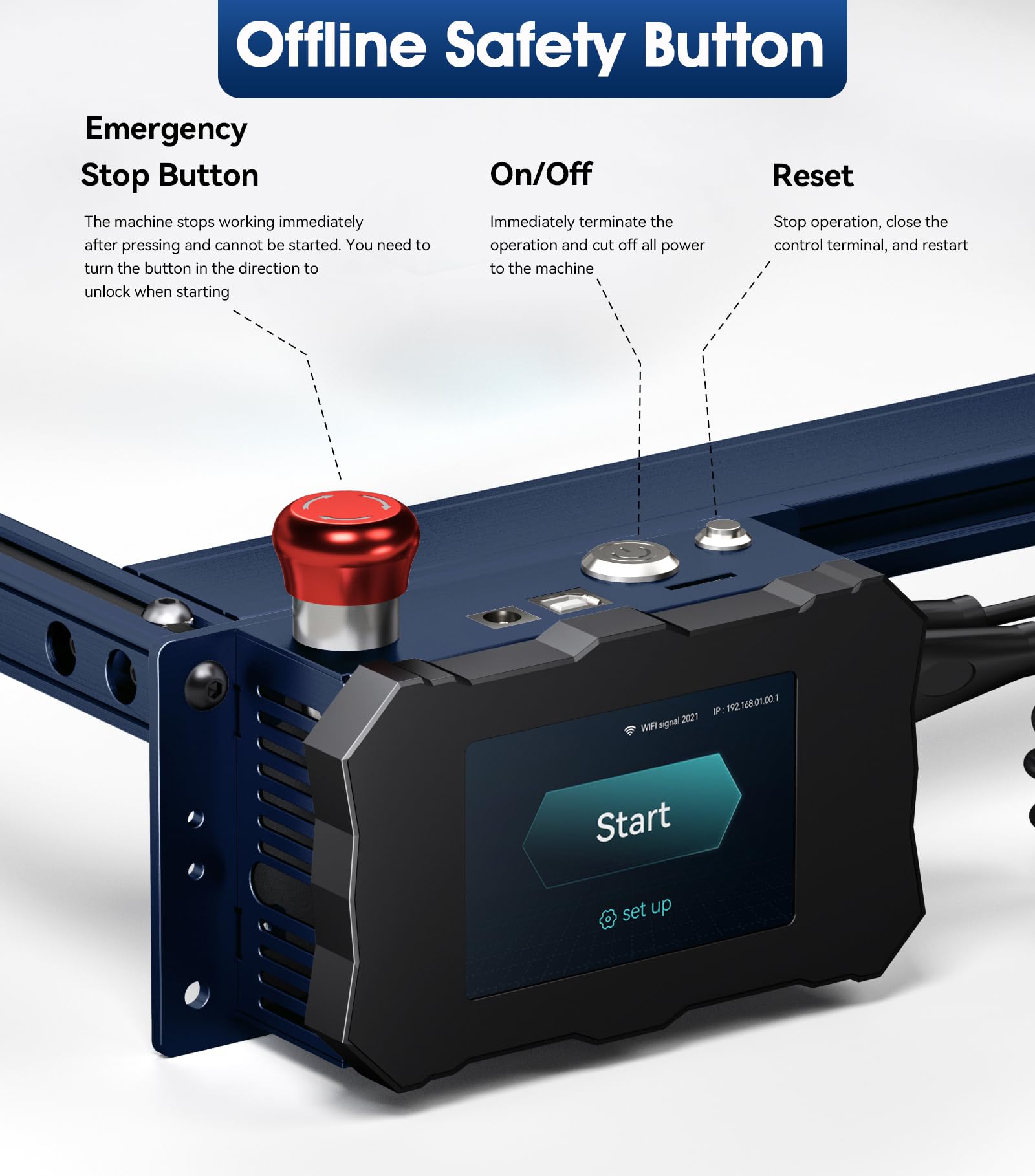 Offline Safety Button

Emergency Stop Button

The machine stops working immediately after pressing and cannot be started. You need to turn the button in the direction to unlock when starting

On/Off

Immediately terminate the operation and cut off all power to the machine

Reset

Stop operation, close the control terminal, and restart

WIFI signal 2021

IP : 192.168.01.00.1

Start

set up