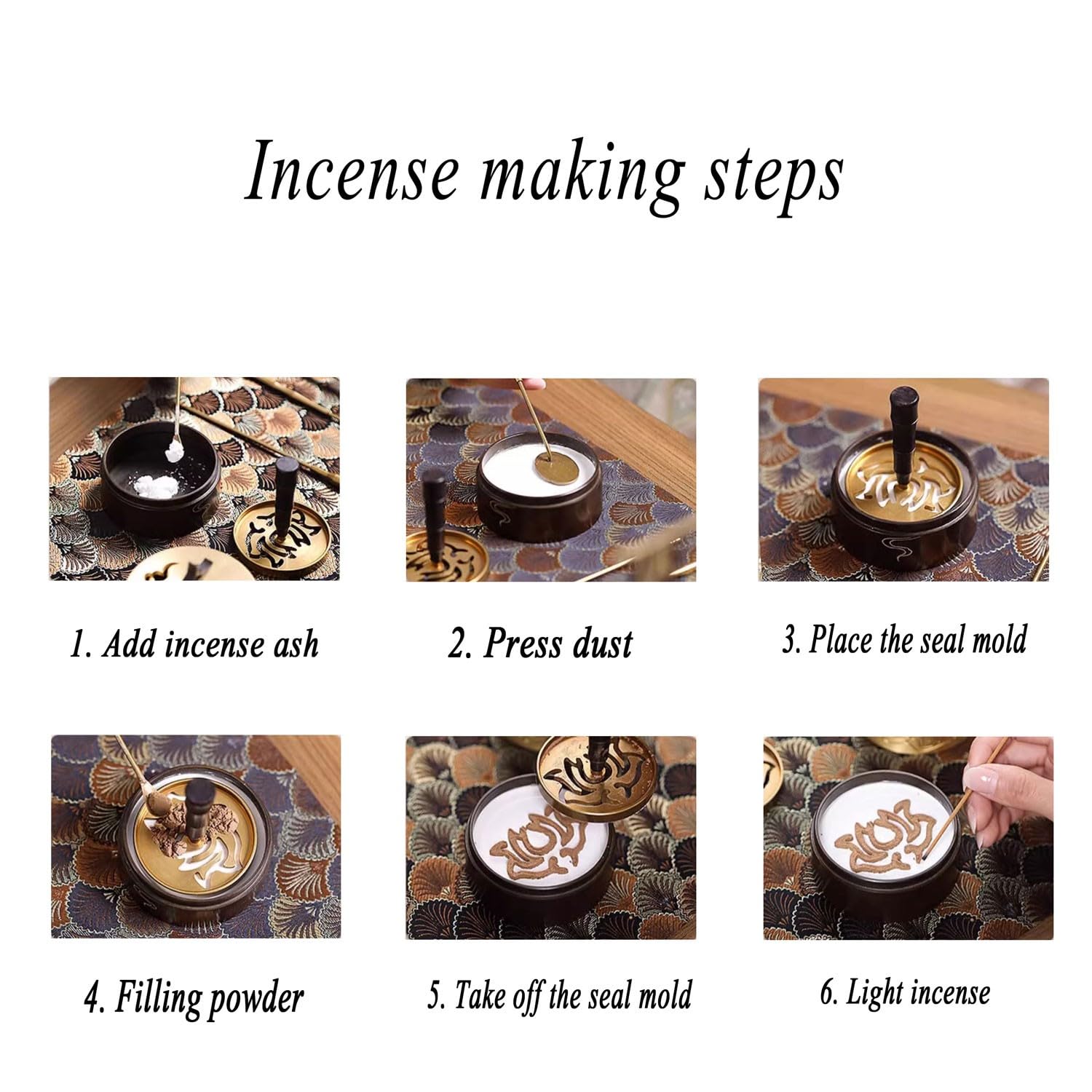 Incense making steps

1. Add incense ash

2. Press dust

3. Place the seal mold

4. Filling powder

5. Take off the seal mold

6. Light incense