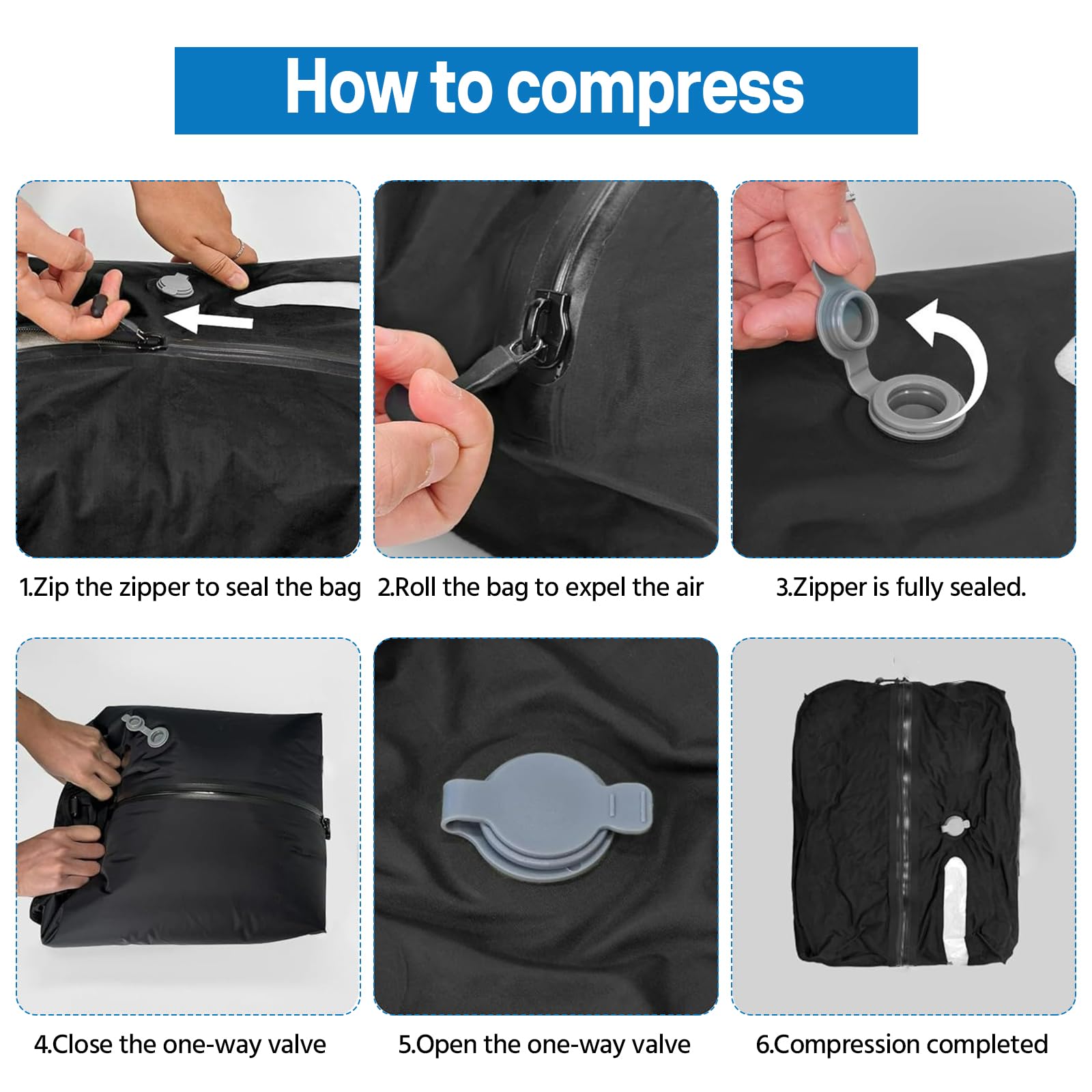 How to compress

1.Zip the zipper to seal the bag

2.Roll the bag to expel the air

3.Zipper is fully sealed.

4.Close the one-way valve

5.Open the one-way valve

6.Compression completed