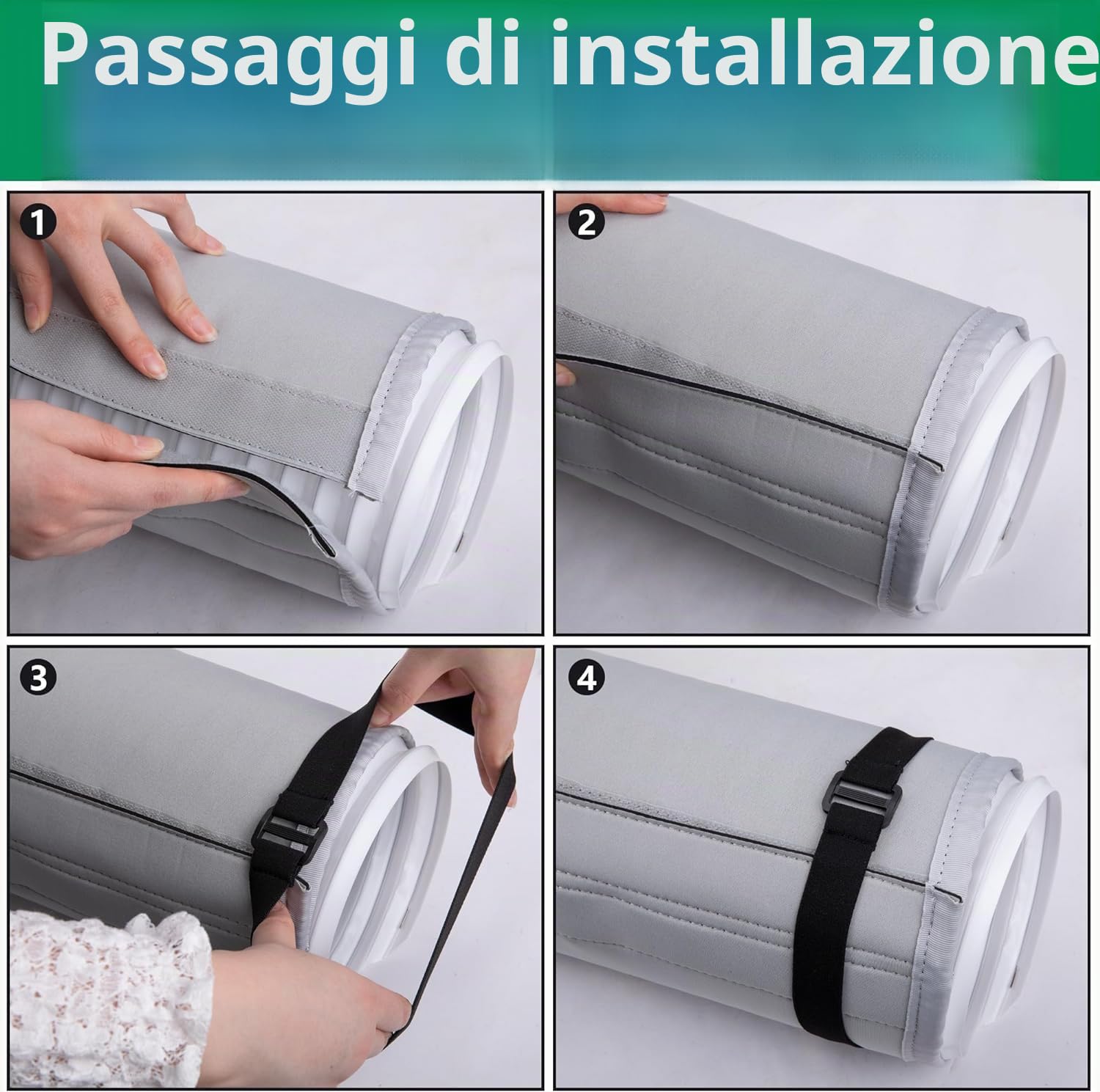 Passaggi di installazione

1

2

3

4