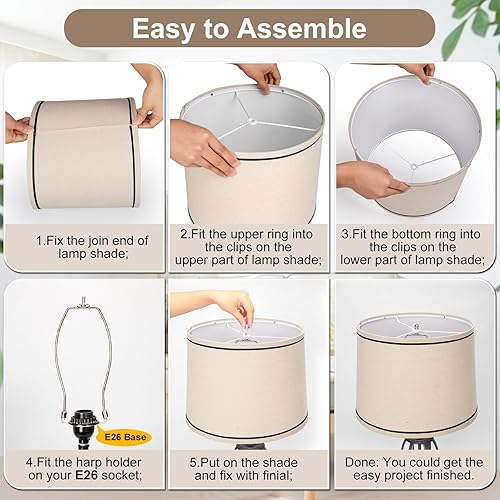 Easy to Assemble

1.Fix the join end of lamp shade;

2.Fit the upper ring into the clips on the upper part of lamp shade;

3.Fit the bottom ring into the clips on the lower part of lamp shade;

E26 Base

4.Fit the harp holder on your E26 socket;

5.Put on the shade and fix with finial;

Done: You could get the easy project finished.