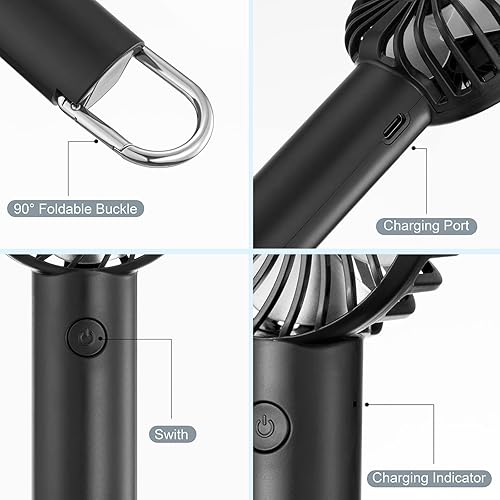 90° Foldable Buckle

Charging Port

Swith

Charging Indicator