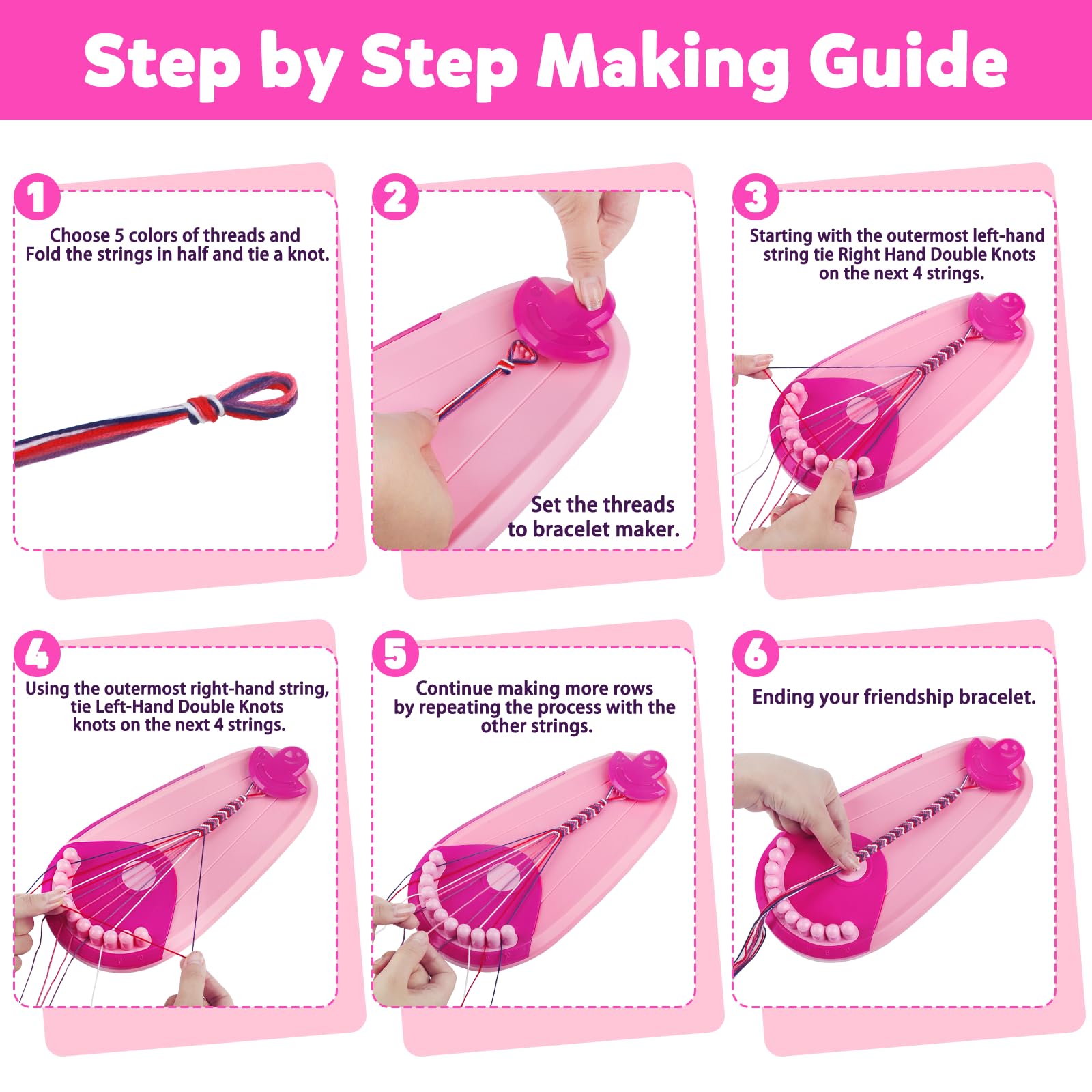 Step by Step Making Guide

1
Choose 5 colors of threads and Fold the strings in half and tie a knot.

2
Set the threads to bracelet maker.

3
Starting with the outermost left-hand string tie Right Hand Double Knots on the next 4 strings.

4
Using the outermost right-hand string, tie Left-Hand Double Knots knots on the next 4 strings.

5
Continue making more rows by repeating the process with the other strings.

6
Ending your friendship bracelet.