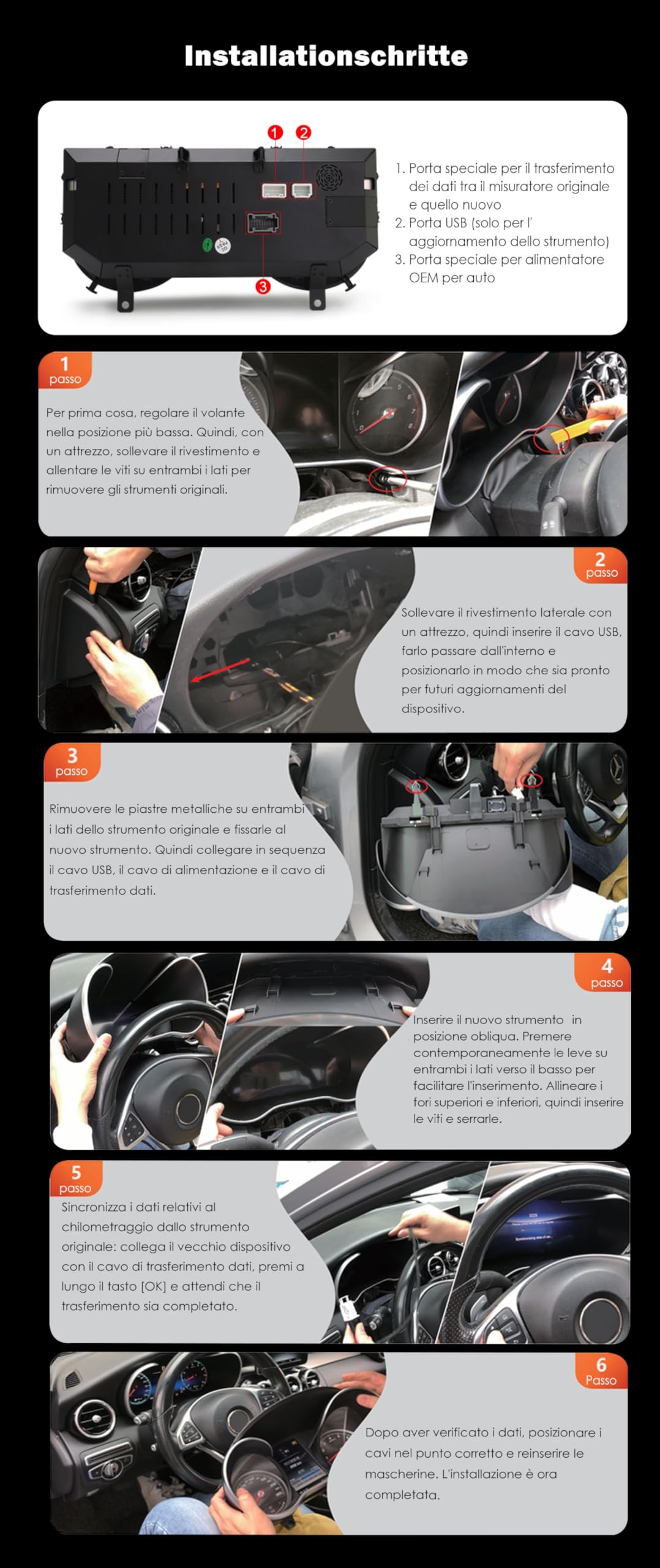 Installationschritte

1
2
3

1. Porta speciale per il trasferimento dei dati tra il misuratore originale e quello nuovo
2. Porta USB (solo per l' aggiornamento dello strumento)
3. Porta speciale per alimentatore OEM per auto

1
passo

Per prima cosa, regolare il volante nella posizione più bassa. Quindi, con un attrezzo, sollevare il rivestimento e allentare le viti su entrambi i lati per rimuovere gli strumenti originali.

2
passo

Sollevare il rivestimento laterale con un attrezzo, quindi inserire il cavo USB, farlo passare dall'interno e posizionarlo in modo che sia pronto per futuri aggiornamenti del dispositivo.

3
passo

Rimuovere le piastre metalliche su entrambi i lati dello strumento originale e fissarle al nuovo strumento. Quindi collegare in sequenza il cavo USB, il cavo di alimentazione e il cavo di trasferimento dati.

4
passo

Inserire il nuovo strumento in posizione obliqua. Premere contemporaneamente le leve su entrambi i lati verso il basso per facilitare l'inserimento. Allineare i fori superiori e inferiori, quindi inserire le viti e serrarle.

5
passo

Sincronizza i dati relativi al chilometraggio dallo strumento originale: collega il vecchio dispositivo con il cavo di trasferimento dati, premi a lungo il tasto [OK] e attendi che il trasferimento sia completato.

6
Passo

Dopo aver verificato i dati, posizionare i cavi nel punto corretto e reinserire le mascherine. L'installazione è ora completata.