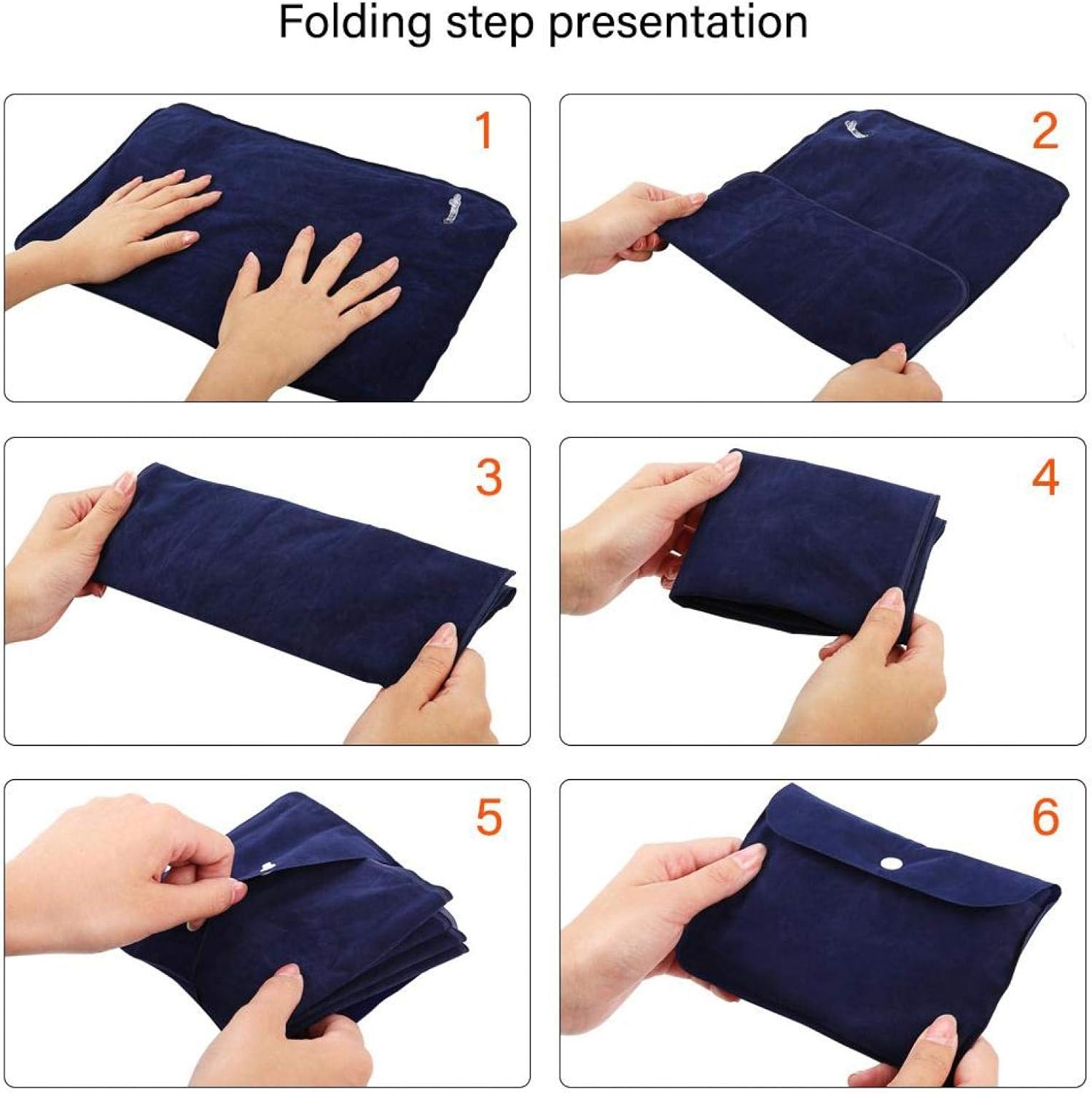 Folding step presentation

1

2

3

4

5

6