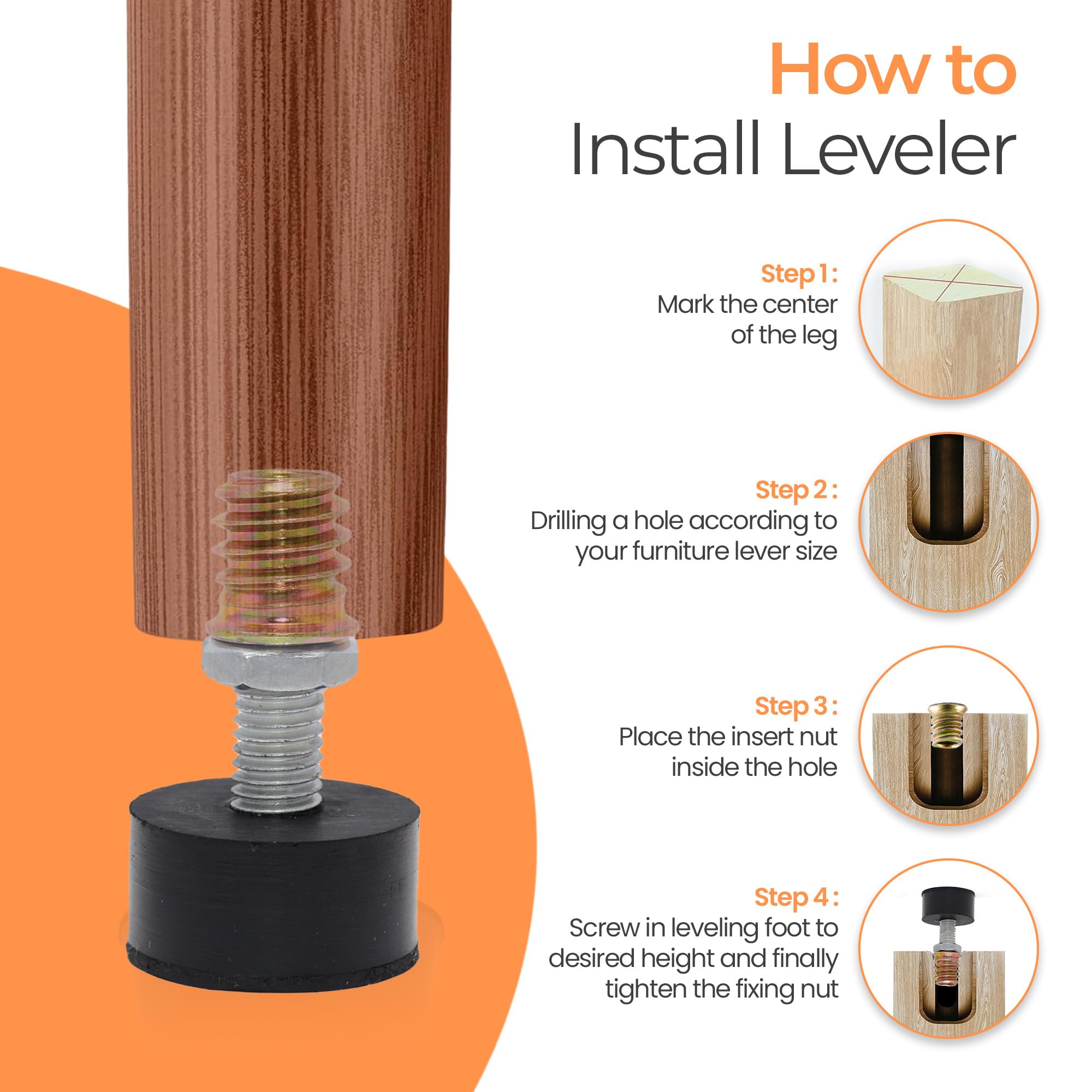 How to
Install Leveler

Step 1 :
Mark the center of the leg

Step 2 :
Drilling a hole according to your furniture lever size

Step 3 :
Place the insert nut inside the hole

Step 4 :
Screw in leveling foot to desired height and finally tighten the fixing nut