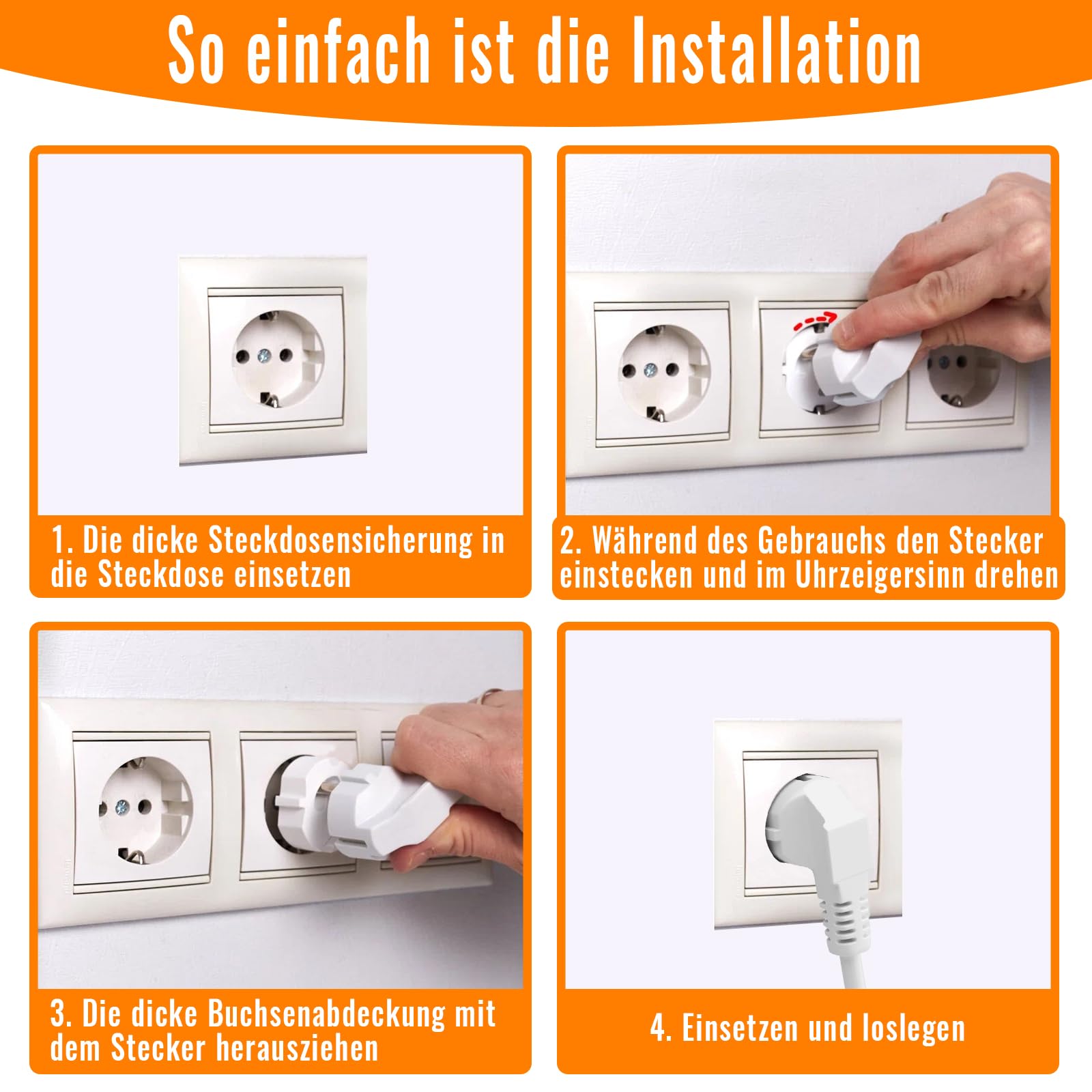 So einfach ist die Installation

1. Die dicke Steckdosensicherung in die Steckdose einsetzen

2. Während des Gebrauchs den Stecker einstecken und im Uhrzeigersinn drehen

3. Die dicke Buchsenabdeckung mit dem Stecker herausziehen

4. Einsetzen und loslegen