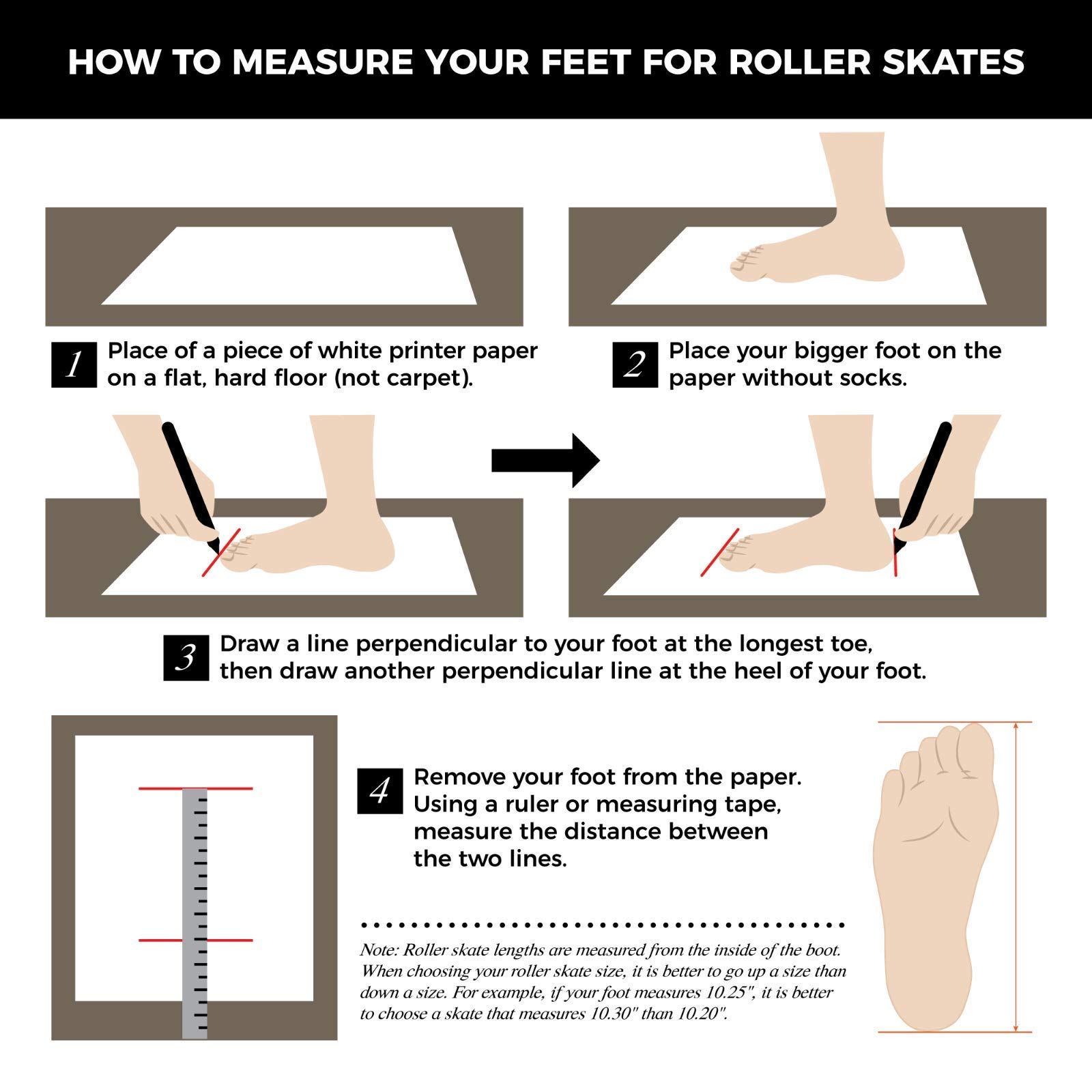 HOW TO MEASURE YOUR FEET FOR ROLLER SKATES

1 Place of a piece of white printer paper on a flat, hard floor (not carpet).

2 Place your bigger foot on the paper without socks.

3 Draw a line perpendicular to your foot at the longest toe, then draw another perpendicular line at the heel of your foot.

4 Remove your foot from the paper. Using a ruler or measuring tape, measure the distance between the two lines.

Note: Roller skate lengths are measured from the inside of the boot. When choosing your roller skate size, it is better to go up a size than down a size. For example, if your foot measures 10.25", it is better to choose a skate that measures 10.30" than 10.20".