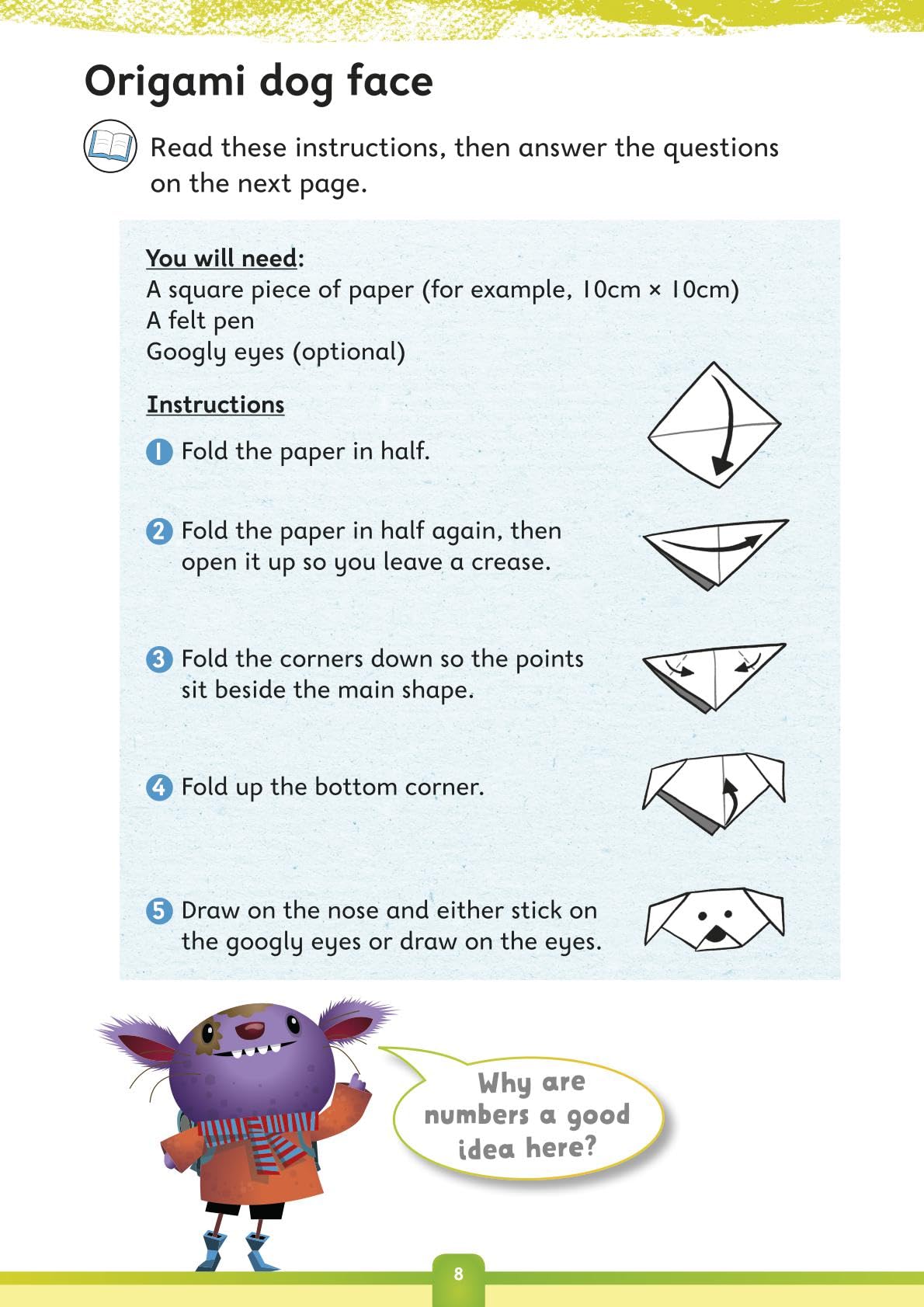 Origami dog face

Read these instructions, then answer the questions on the next page.

You will need:
A square piece of paper (for example, 10cm × 10cm)
A felt pen
Googly eyes (optional)

Instructions

1 Fold the paper in half.

2 Fold the paper in half again, then open it up so you leave a crease.

3 Fold the corners down so the points sit beside the main shape.

4 Fold up the bottom corner.

5 Draw on the nose and either stick on the googly eyes or draw on the eyes.

Why are numbers a good idea here?

8