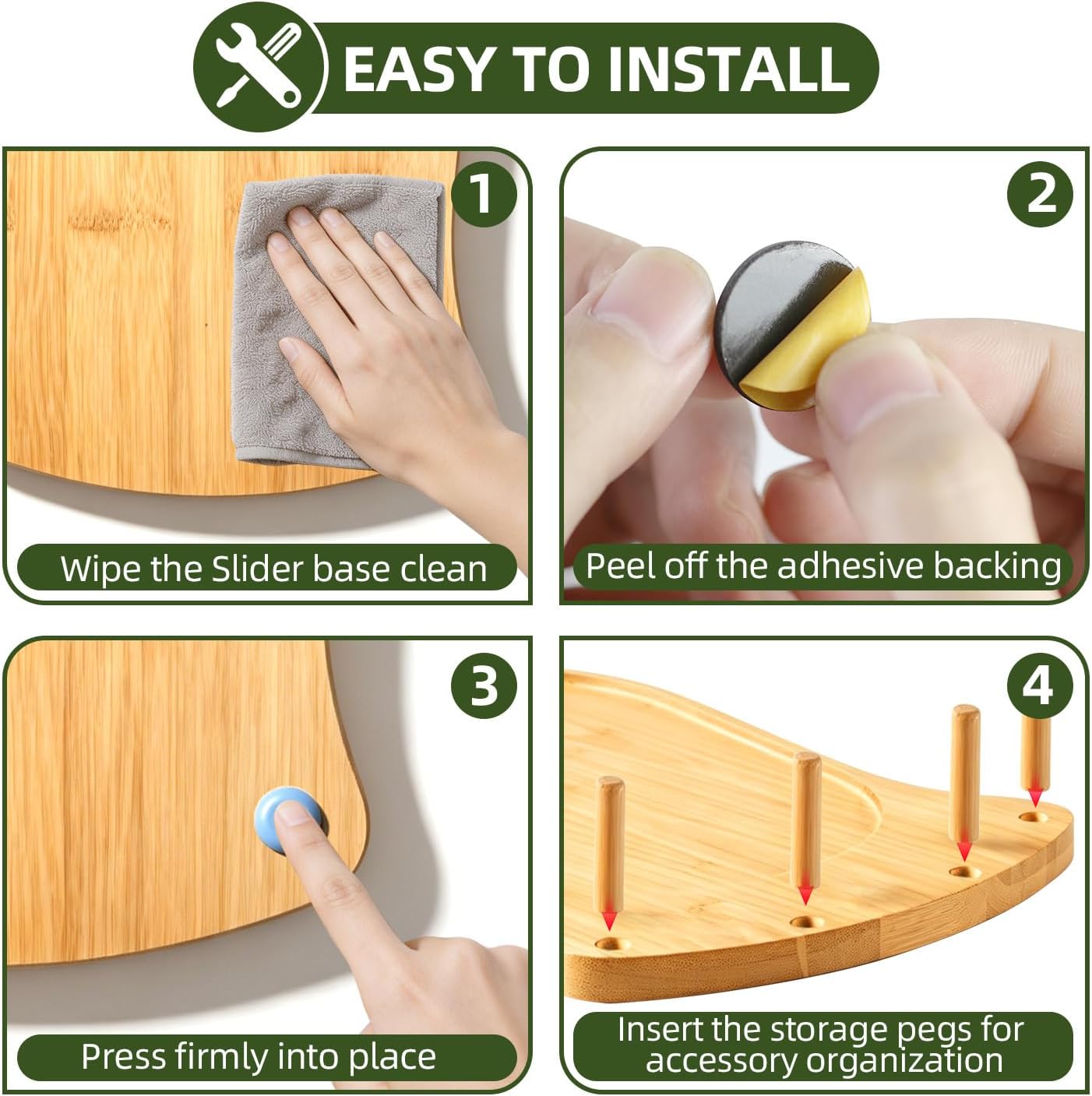 EASY TO INSTALL

1

Wipe the Slider base clean

2

Peel off the adhesive backing

3

Press firmly into place

4

Insert the storage pegs for accessory organization