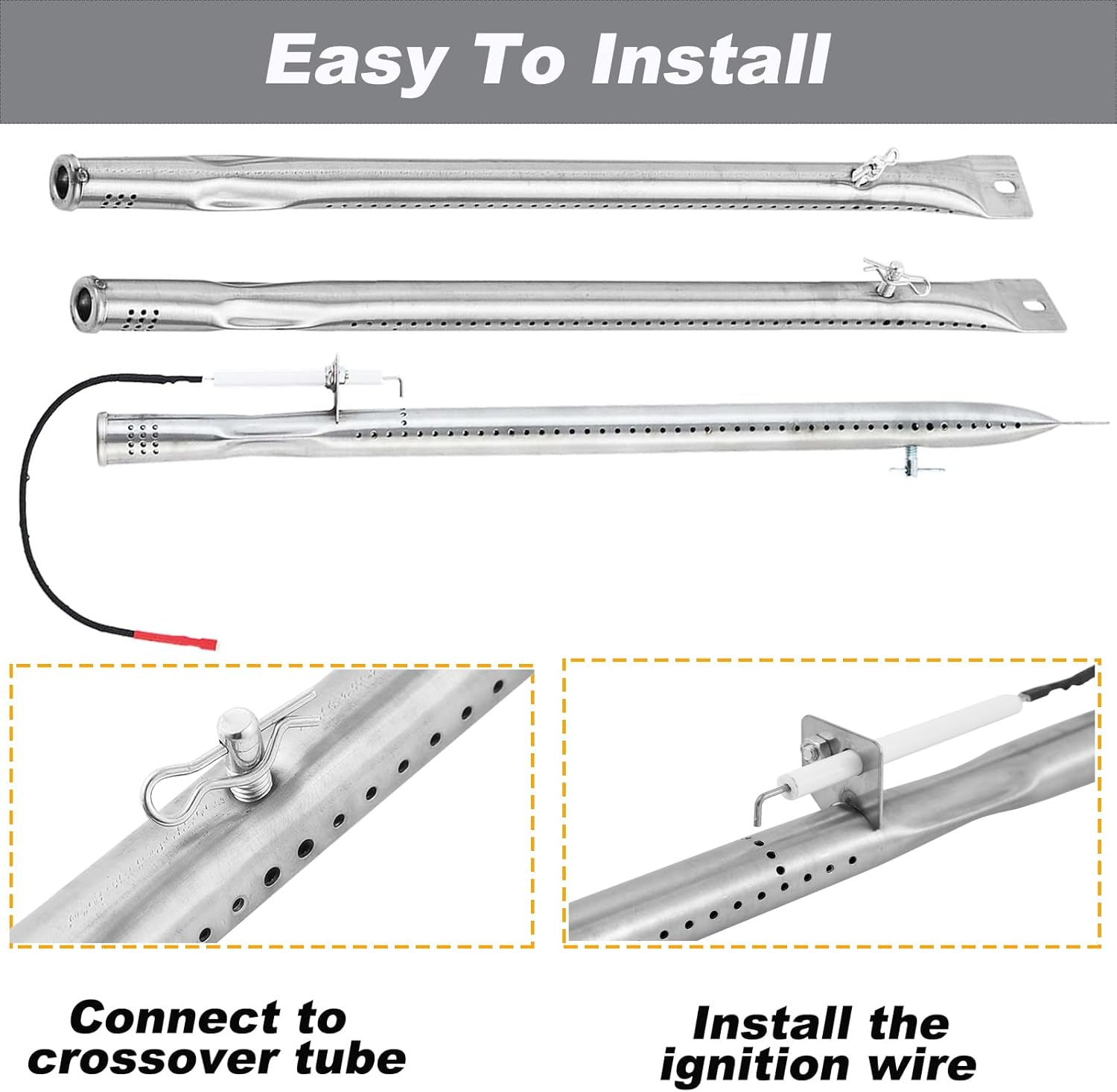 Easy To Install

Connect to crossover tube

Install the ignition wire