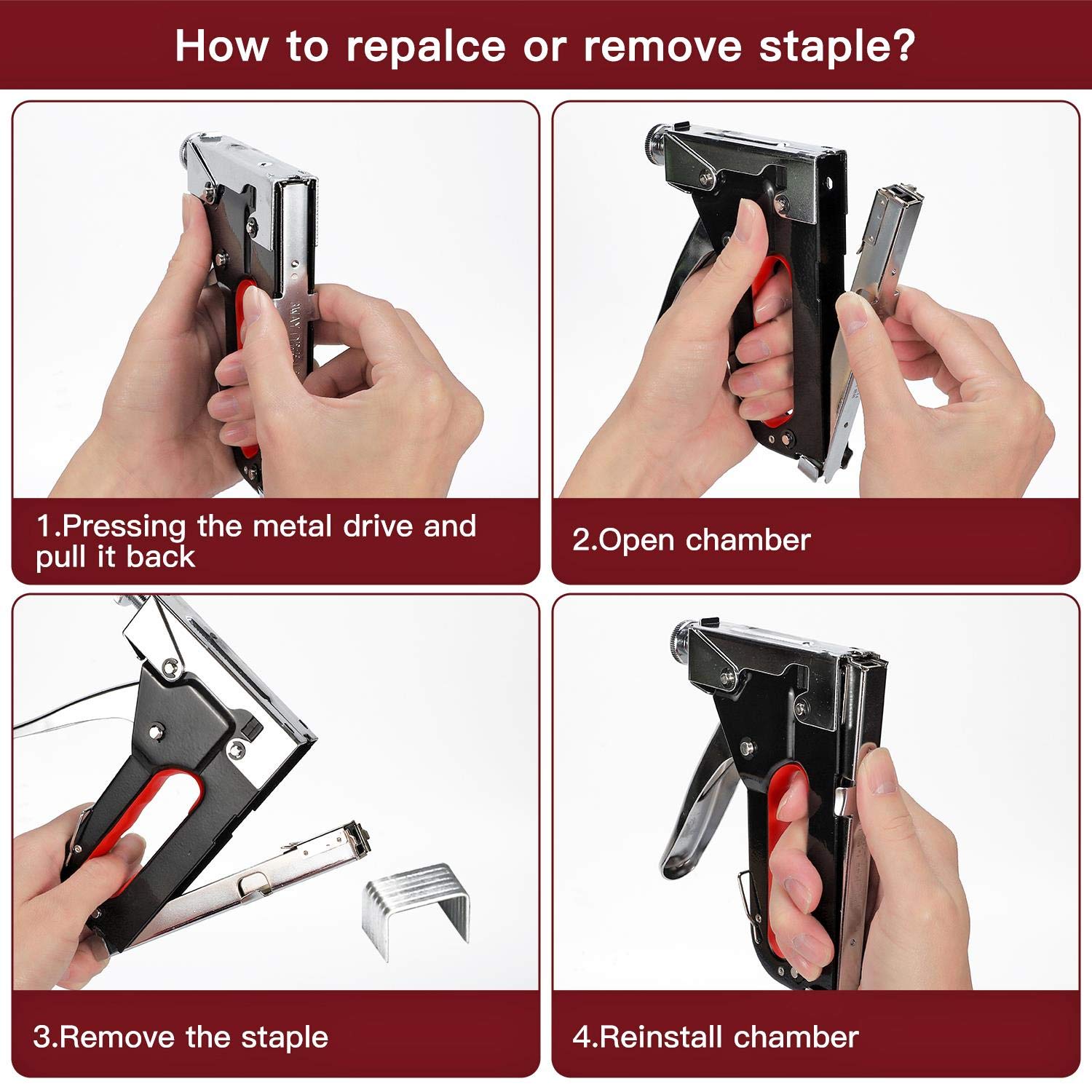 How to repalce or remove staple?

1.Pressing the metal drive and pull it back

2.Open chamber

3.Remove the staple

4.Reinstall chamber