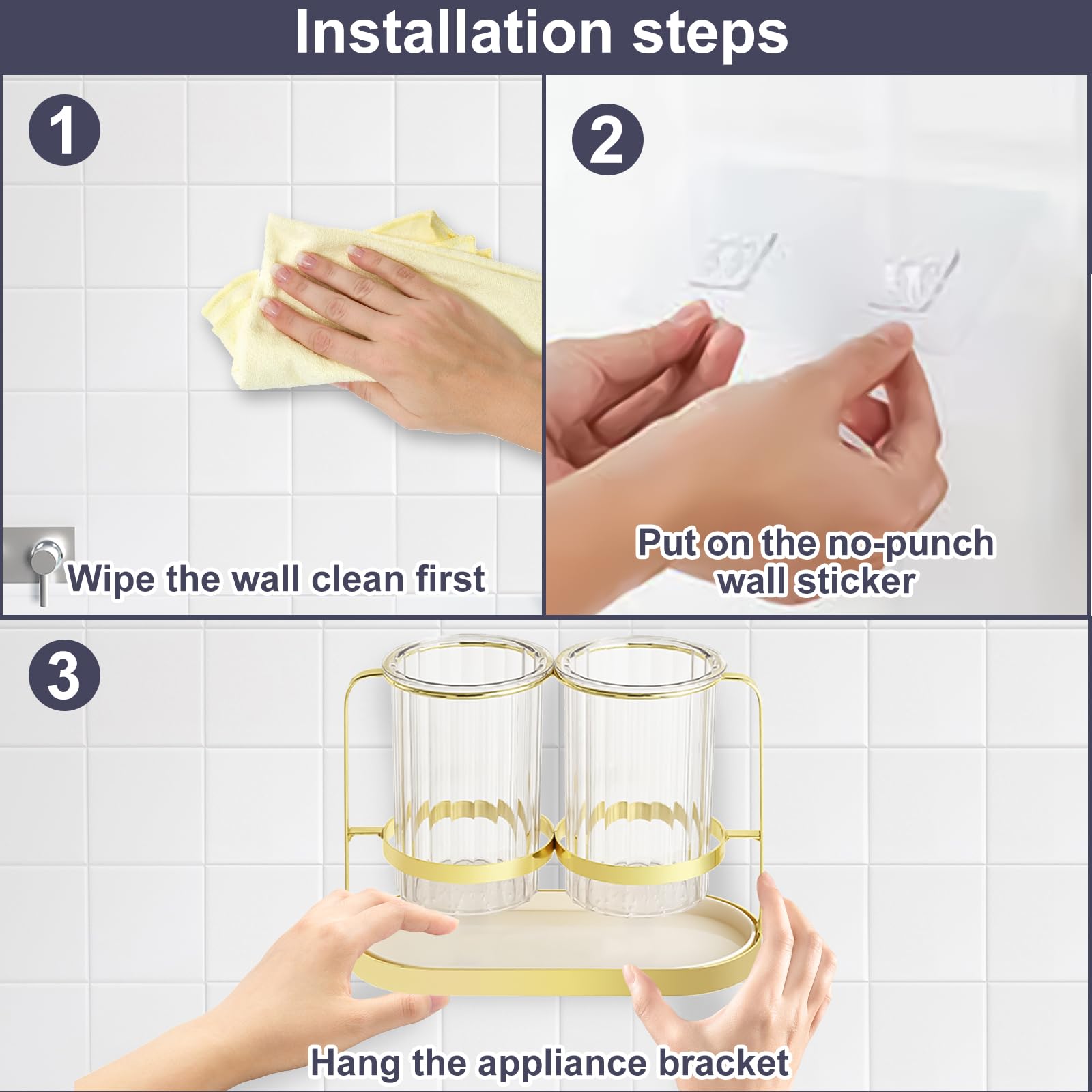 Installation steps

1

Wipe the wall clean first

2

Put on the no-punch wall sticker

3

Hang the appliance bracket