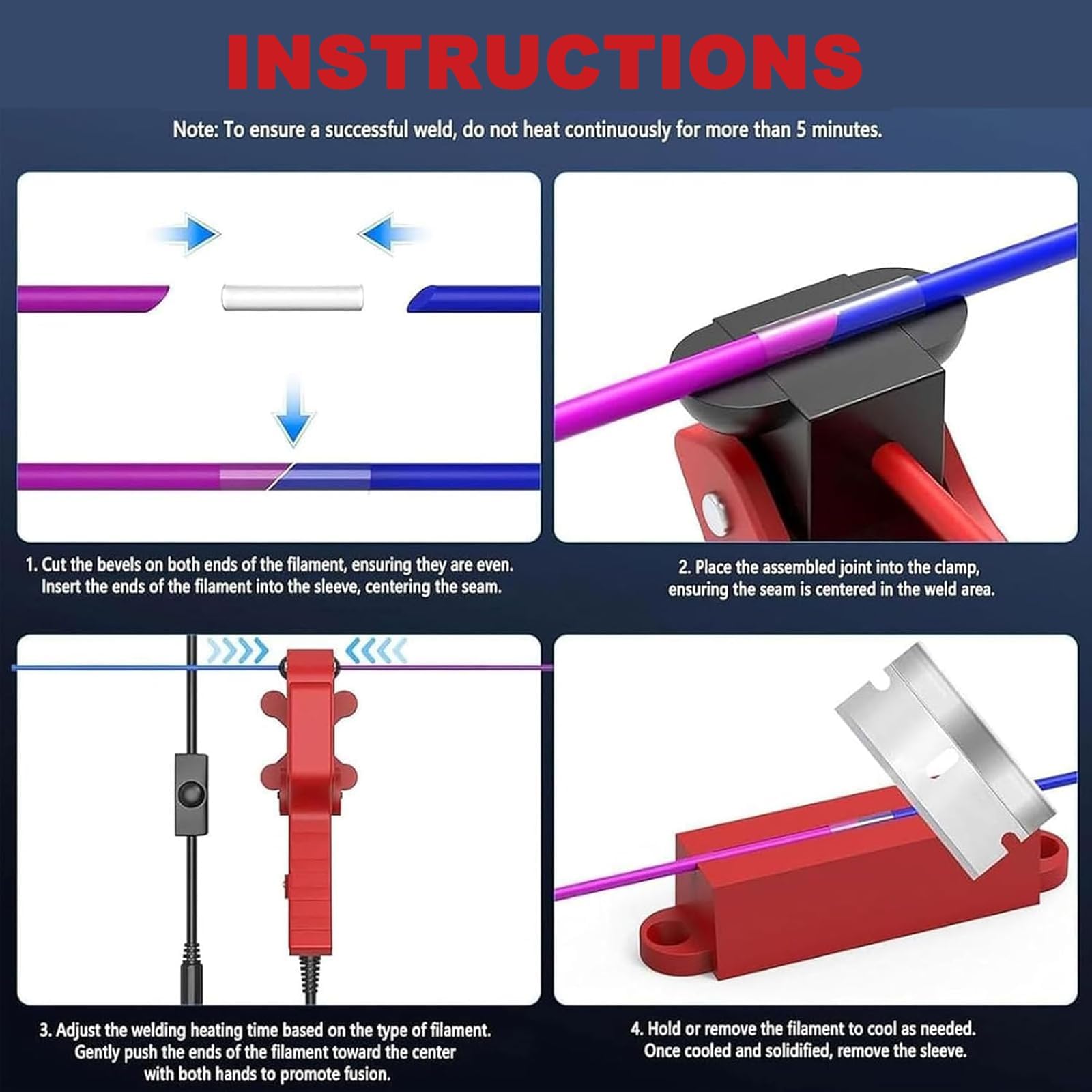 INSTRUCTIONS

Note: To ensure a successful weld, do not heat continuously for more than 5 minutes.

1. Cut the bevels on both ends of the filament, ensuring they are even. Insert the ends of the filament into the sleeve, centering the seam.

2. Place the assembled joint into the clamp, ensuring the seam is centered in the weld area.

3. Adjust the welding heating time based on the type of filament. Gently push the ends of the filament toward the center with both hands to promote fusion.

4. Hold or remove the filament to cool as needed. Once cooled and solidified, remove the sleeve.