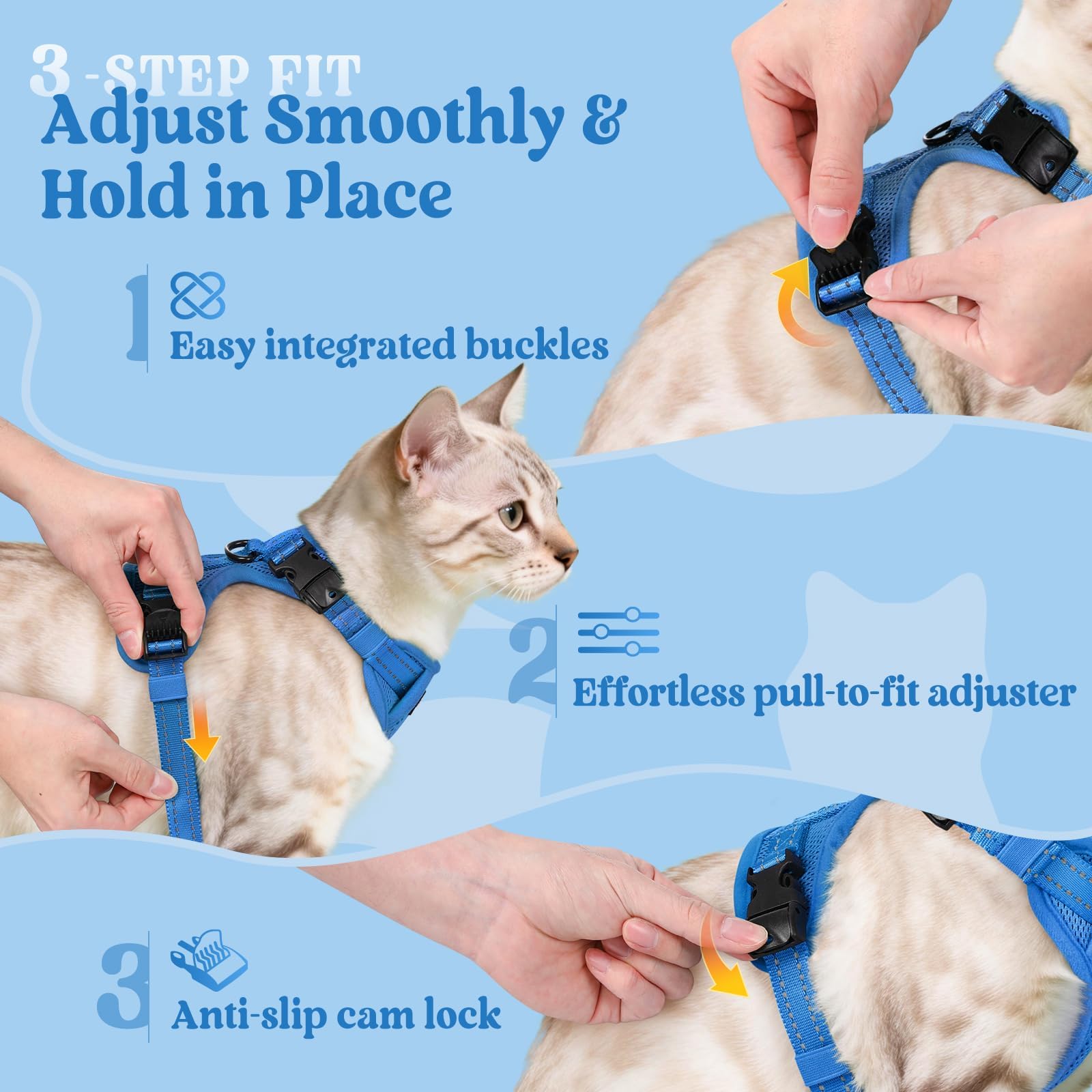 3 -STEP FIT

Adjust Smoothly & Hold in Place

1

Easy integrated buckles

2

Effortless pull-to-fit adjuster

3

Anti-slip cam lock