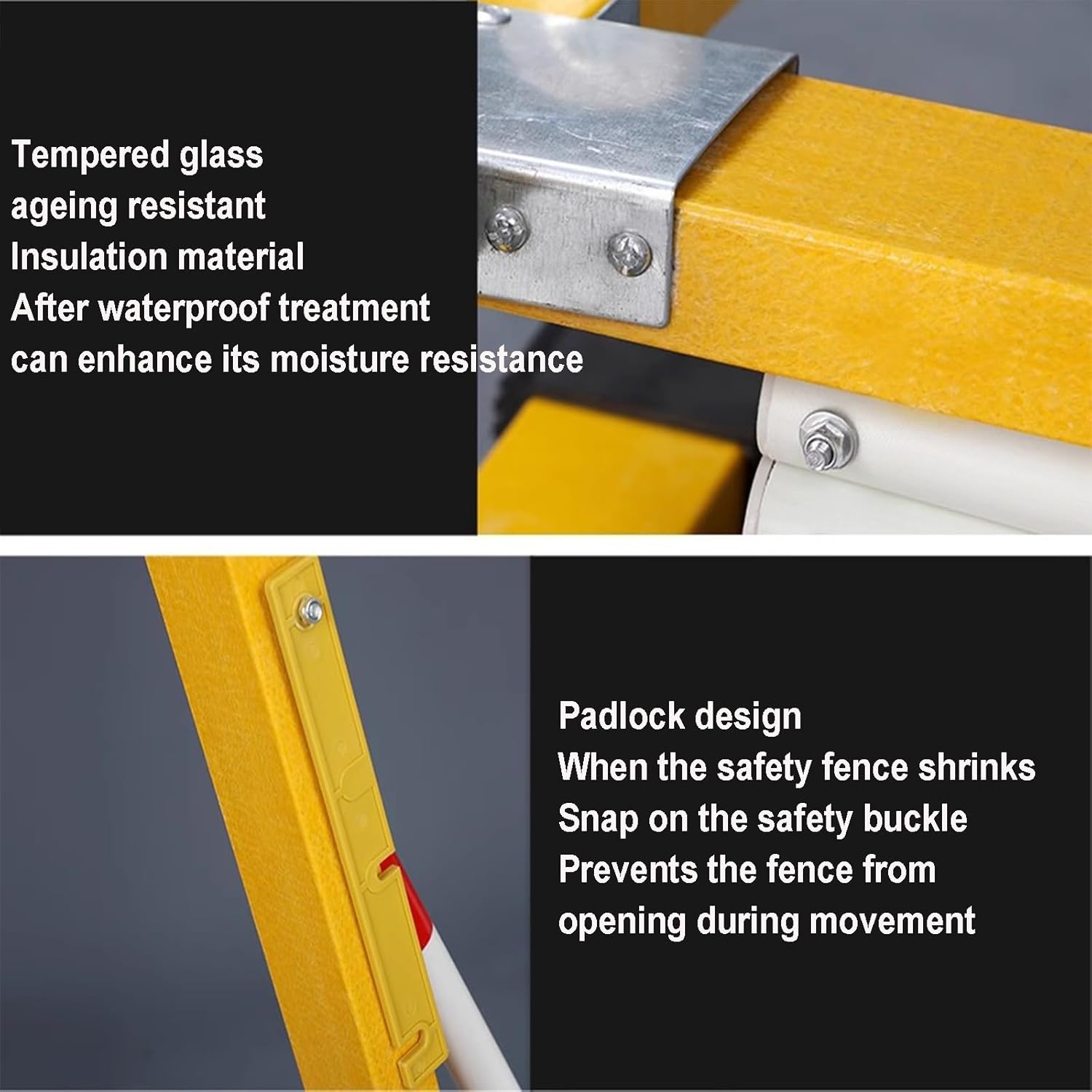 Tempered glass
ageing resistant
Insulation material
After waterproof treatment
can enhance its moisture resistance

Padlock design
When the safety fence shrinks
Snap on the safety buckle
Prevents the fence from
opening during movement