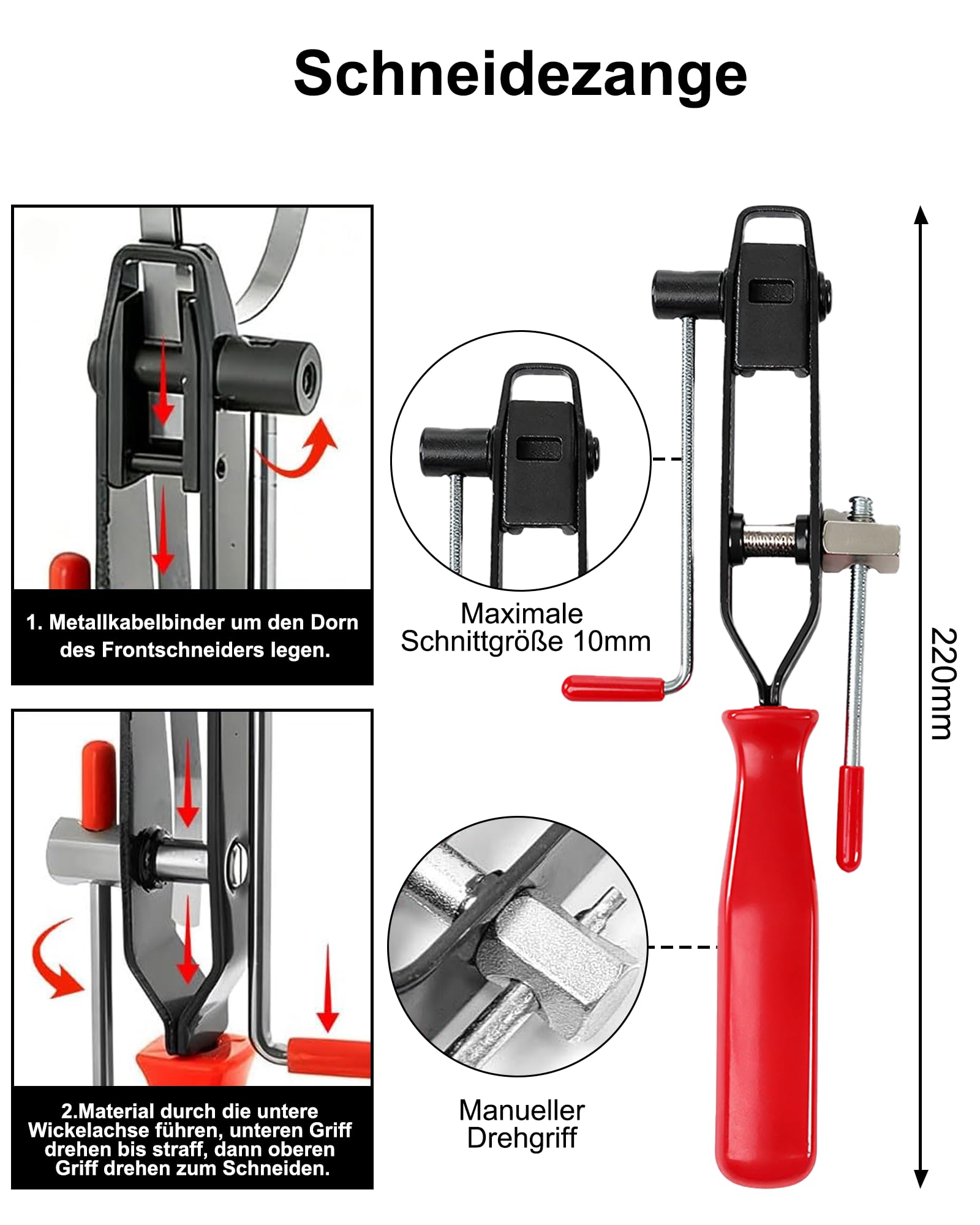 Schneidezange

1. Metallkabelbinder um den Dorn des Frontschneiders legen.

2.Material durch die untere Wickelachse führen, unteren Griff drehen bis straff, dann oberen Griff drehen zum Schneiden.

Maximale Schnittgröße 10mm

Manueller Drehgriff

220mm