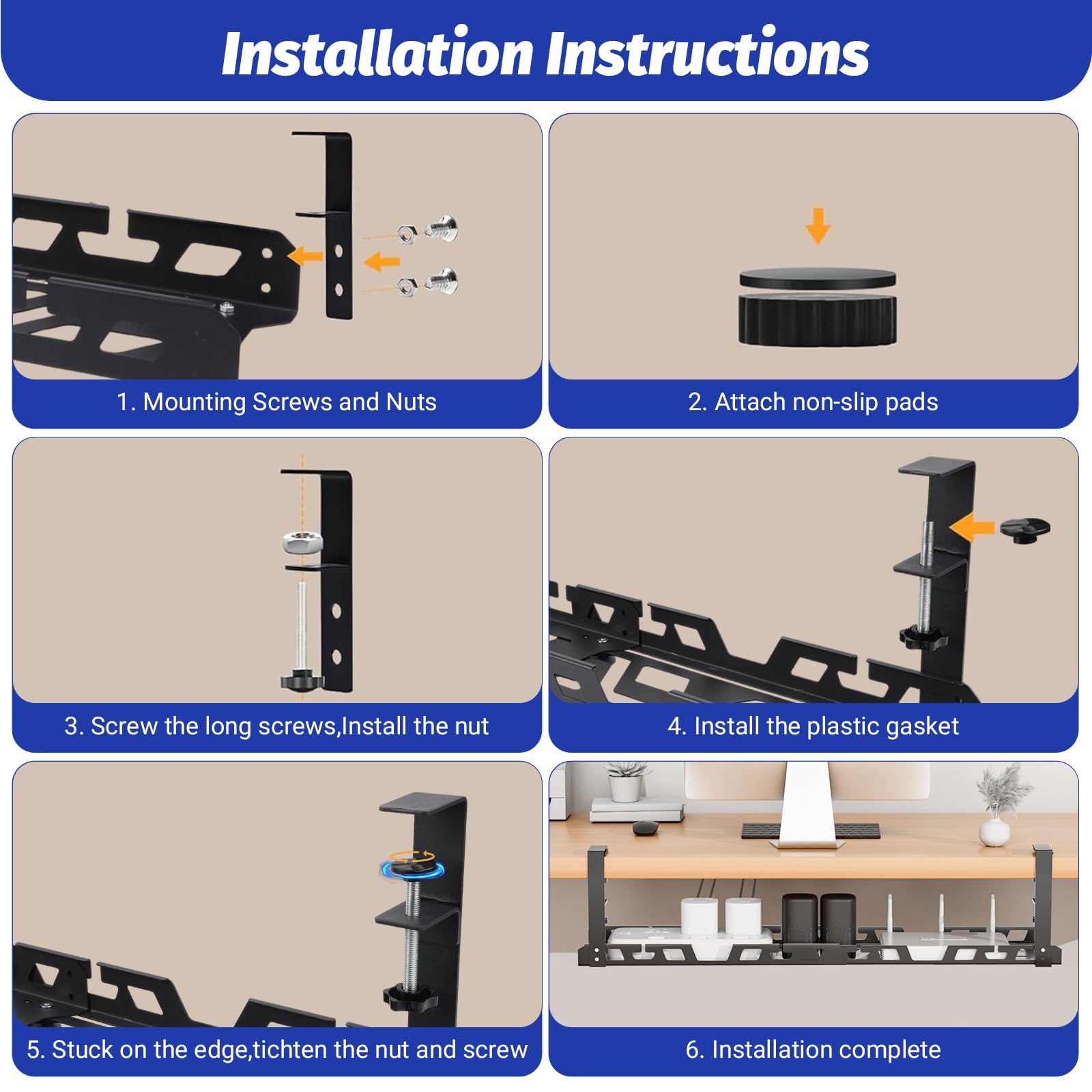 Installation Instructions

1. Mounting Screws and Nuts

2. Attach non-slip pads

3. Screw the long screws,Install the nut

4. Install the plastic gasket

5. Stuck on the edge,tichten the nut and screw

6. Installation complete