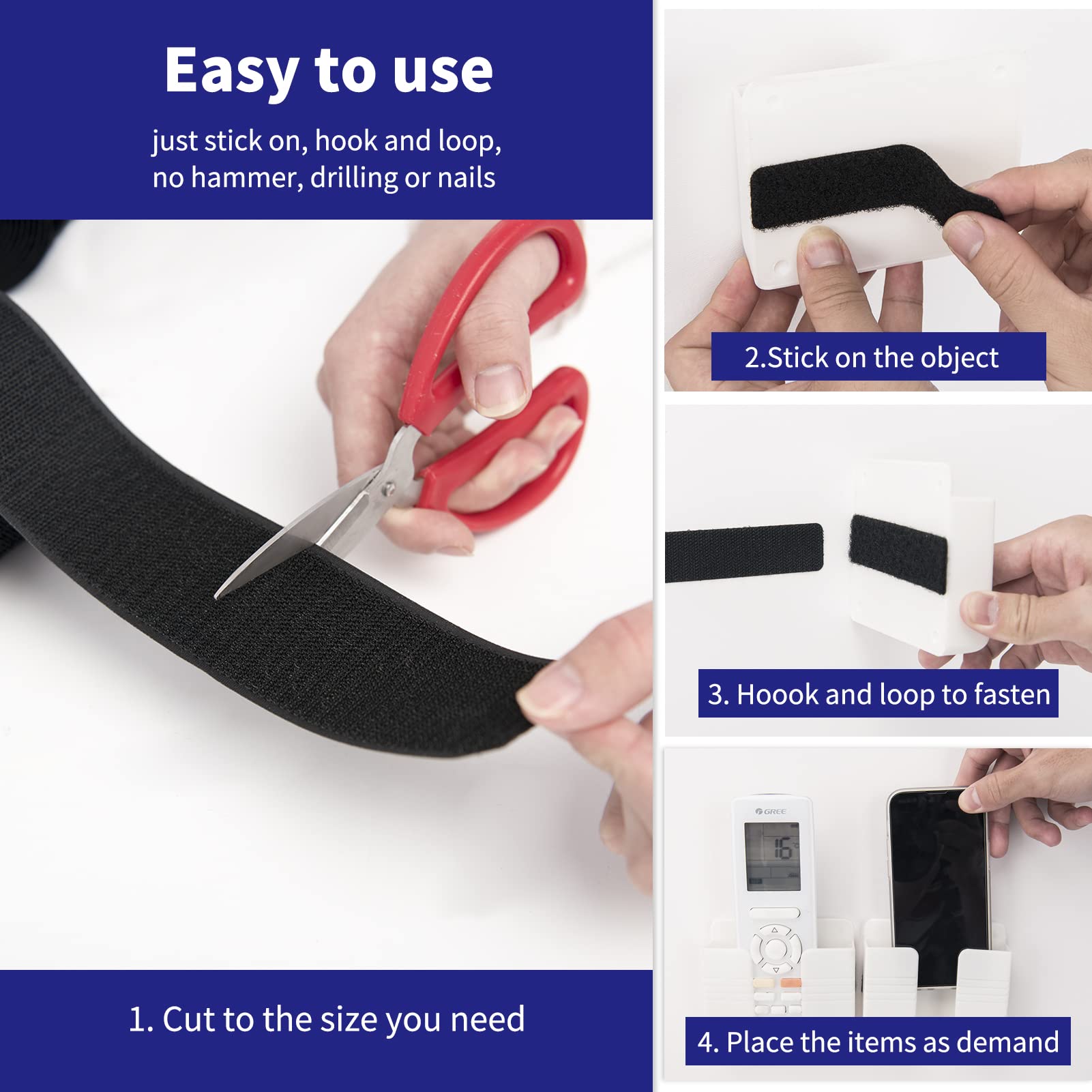 Easy to use

just stick on, hook and loop, no hammer, drilling or nails

1. Cut to the size you need

2.Stick on the object

3. Hoook and loop to fasten

GREE

16

4. Place the items as demand