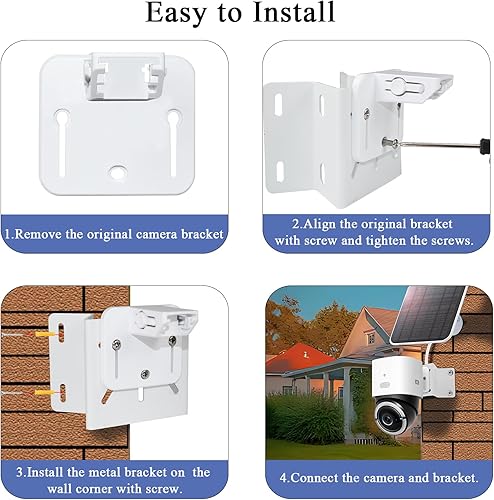 Easy to Install

1.Remove the original camera bracket

2.Align the original bracket with screw and tighten the screws.

3.Install the metal bracket on the wall corner with screw.

4.Connect the camera and bracket.