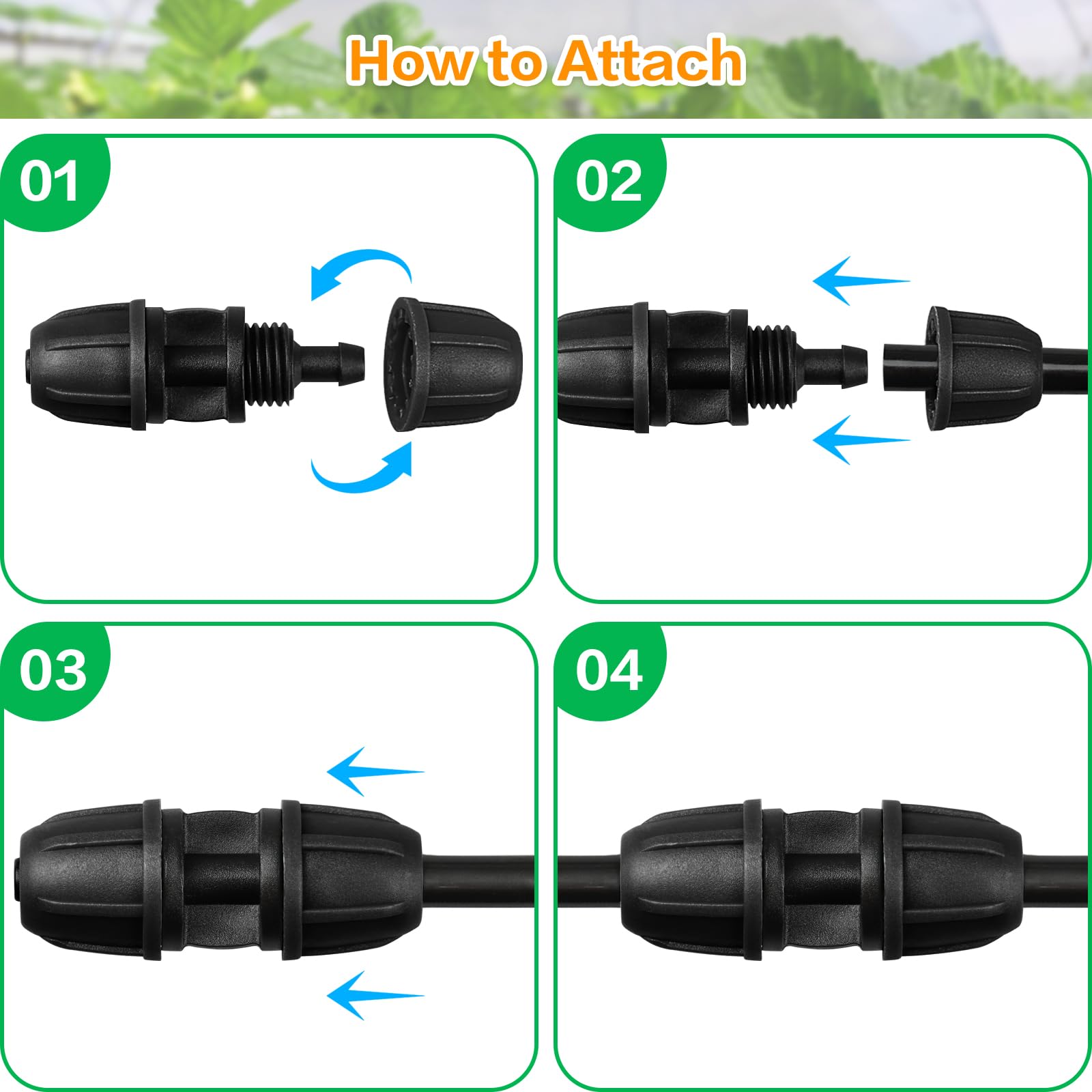 How to Attach

01

02

03

04