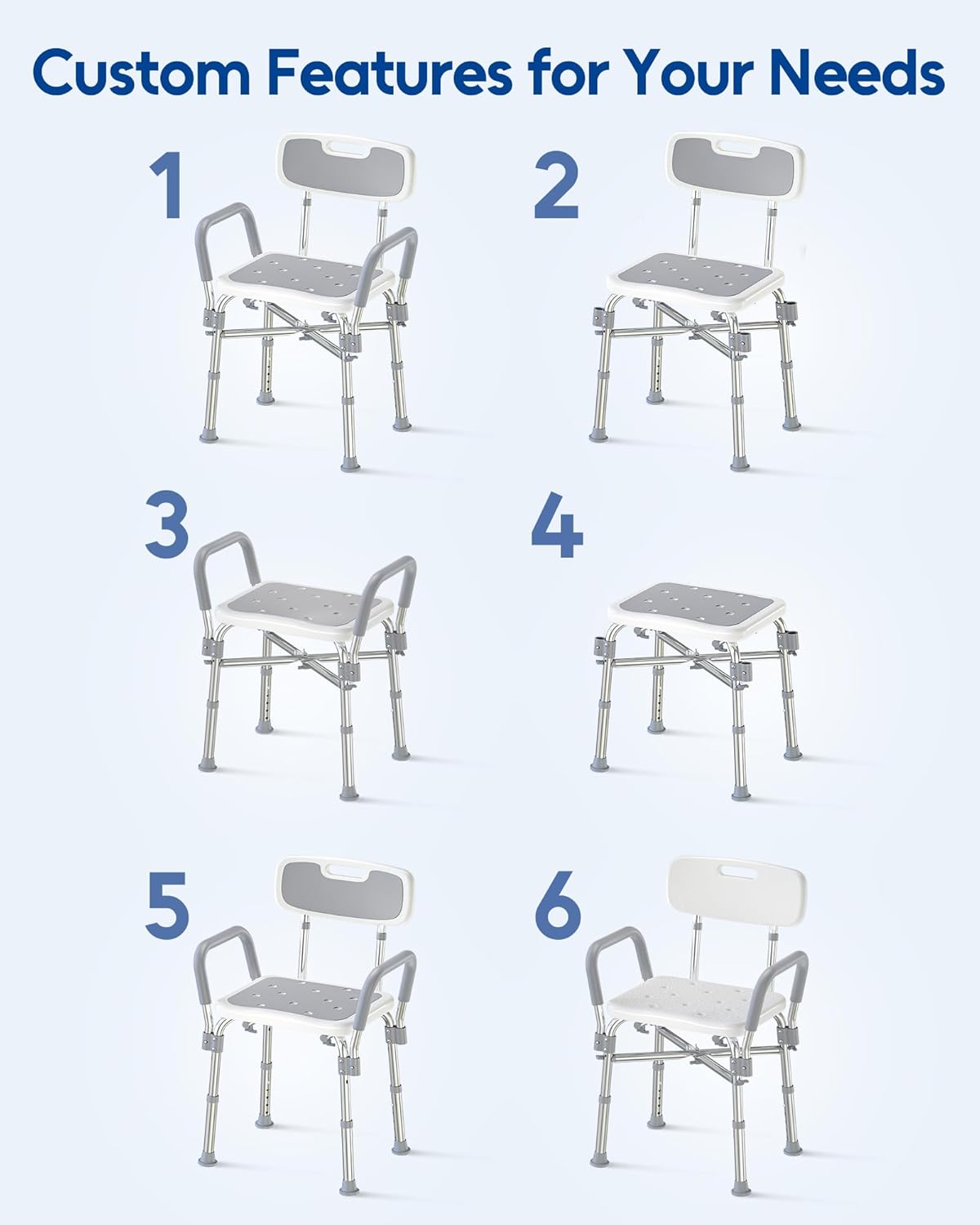 Custom Features for Your Needs

1

2

3

4

5

6