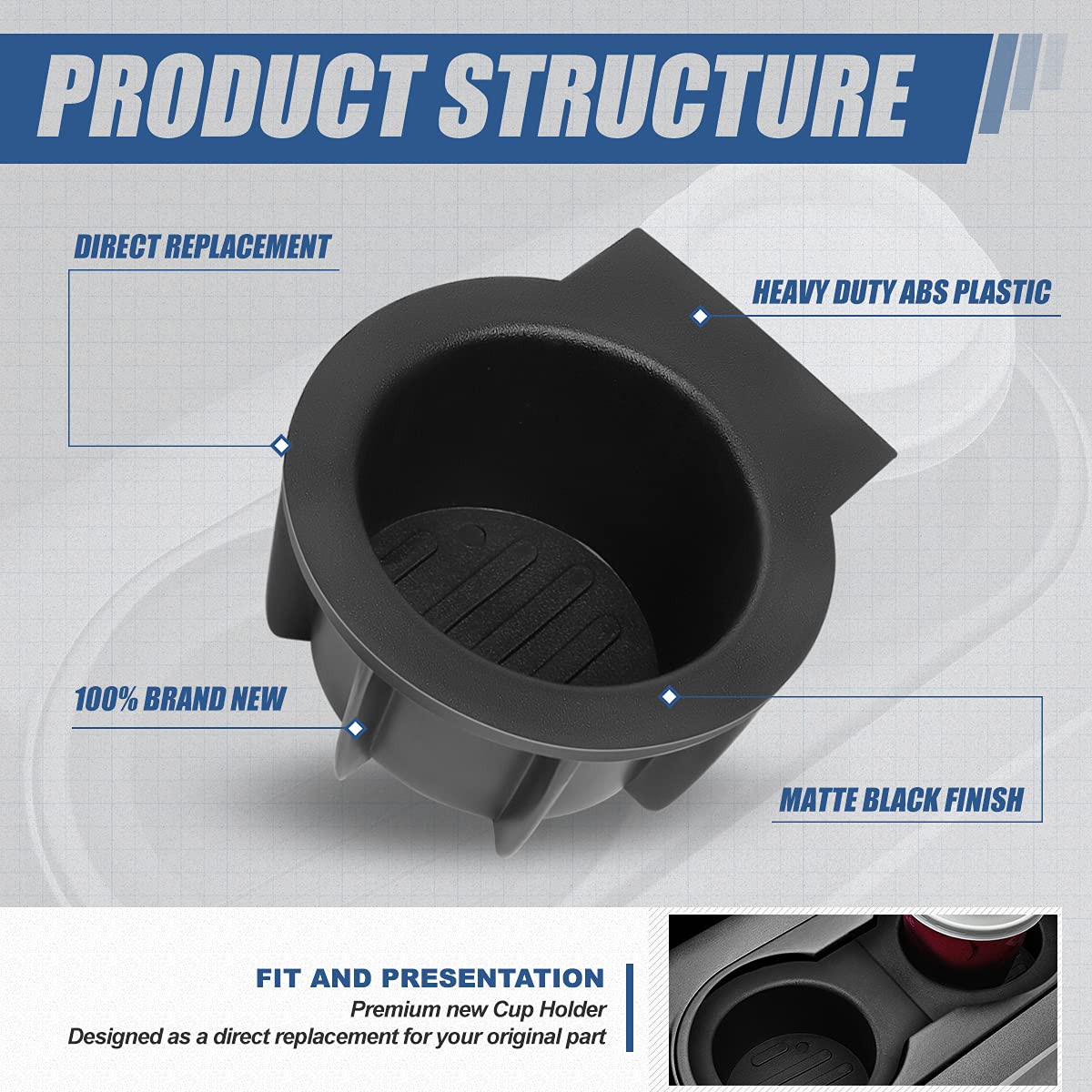 PRODUCT STRUCTURE

DIRECT REPLACEMENT

HEAVY DUTY ABS PLASTIC

100% BRAND NEW

MATTE BLACK FINISH

FIT AND PRESENTATION

Premium new Cup Holder

Designed as a direct replacement for your original part