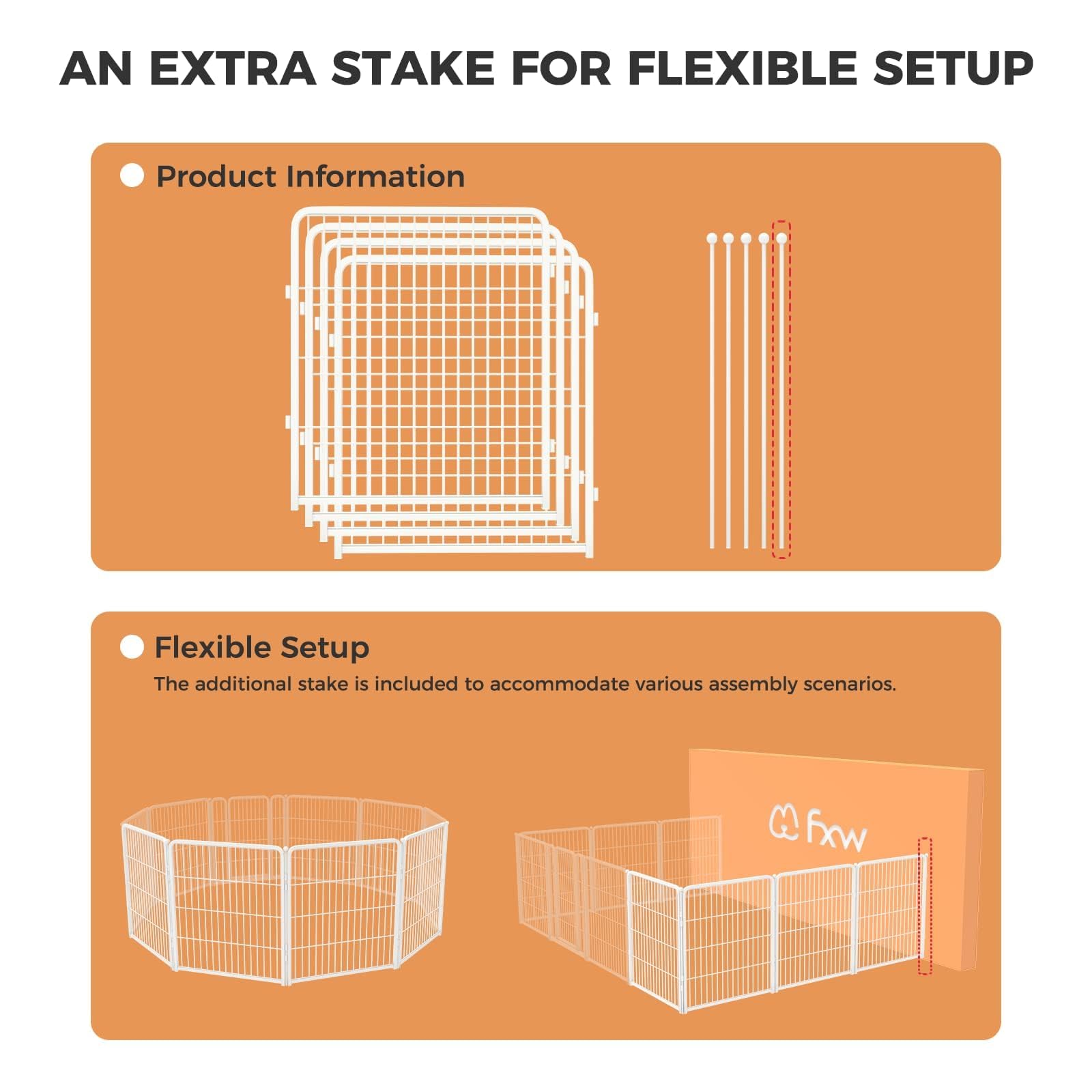 AN EXTRA STAKE FOR FLEXIBLE SETUP

Product Information

Flexible Setup

The additional stake is included to accommodate various assembly scenarios.

fxw