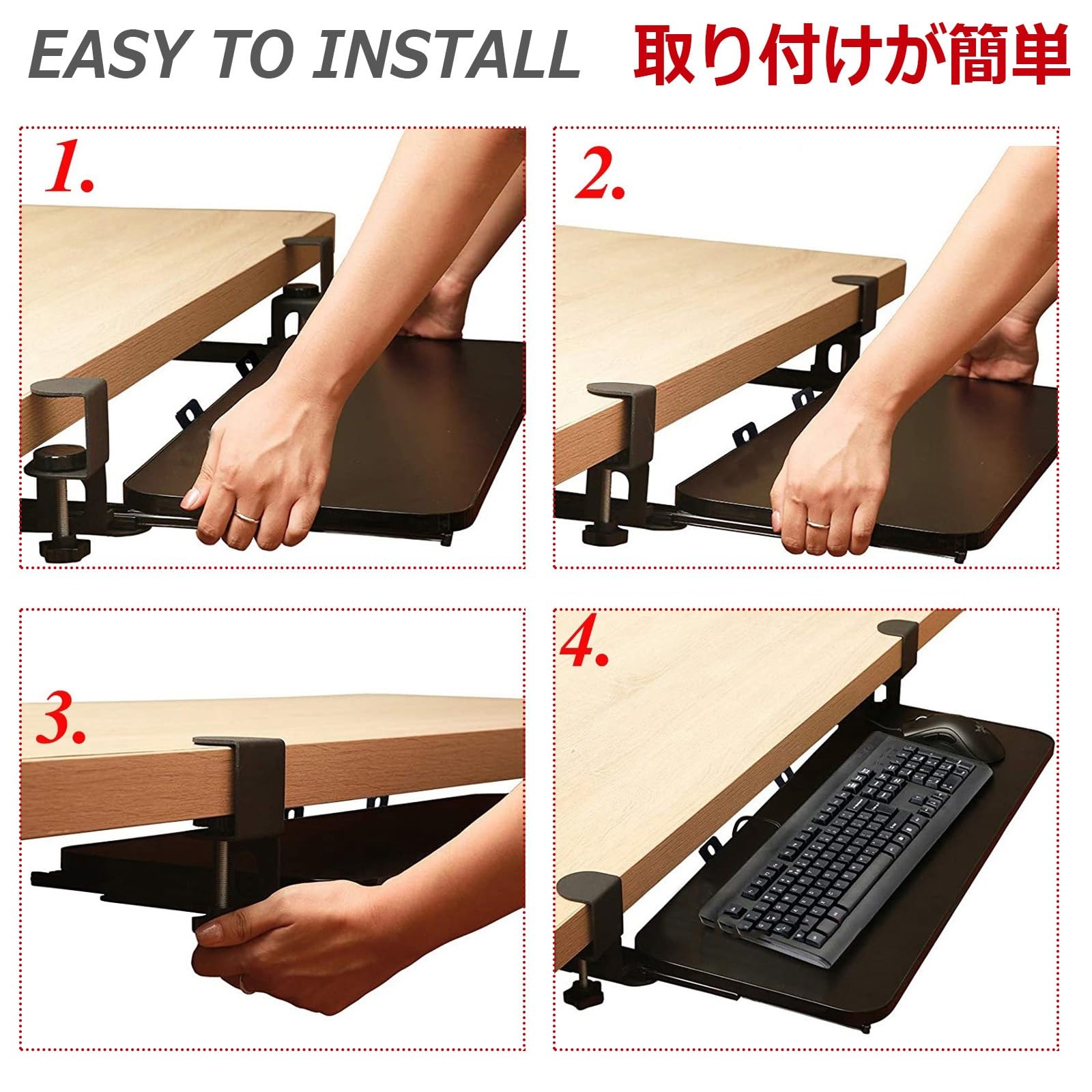 EASY TO INSTALL 取り付けが簡単

1.

2.

3.

4.