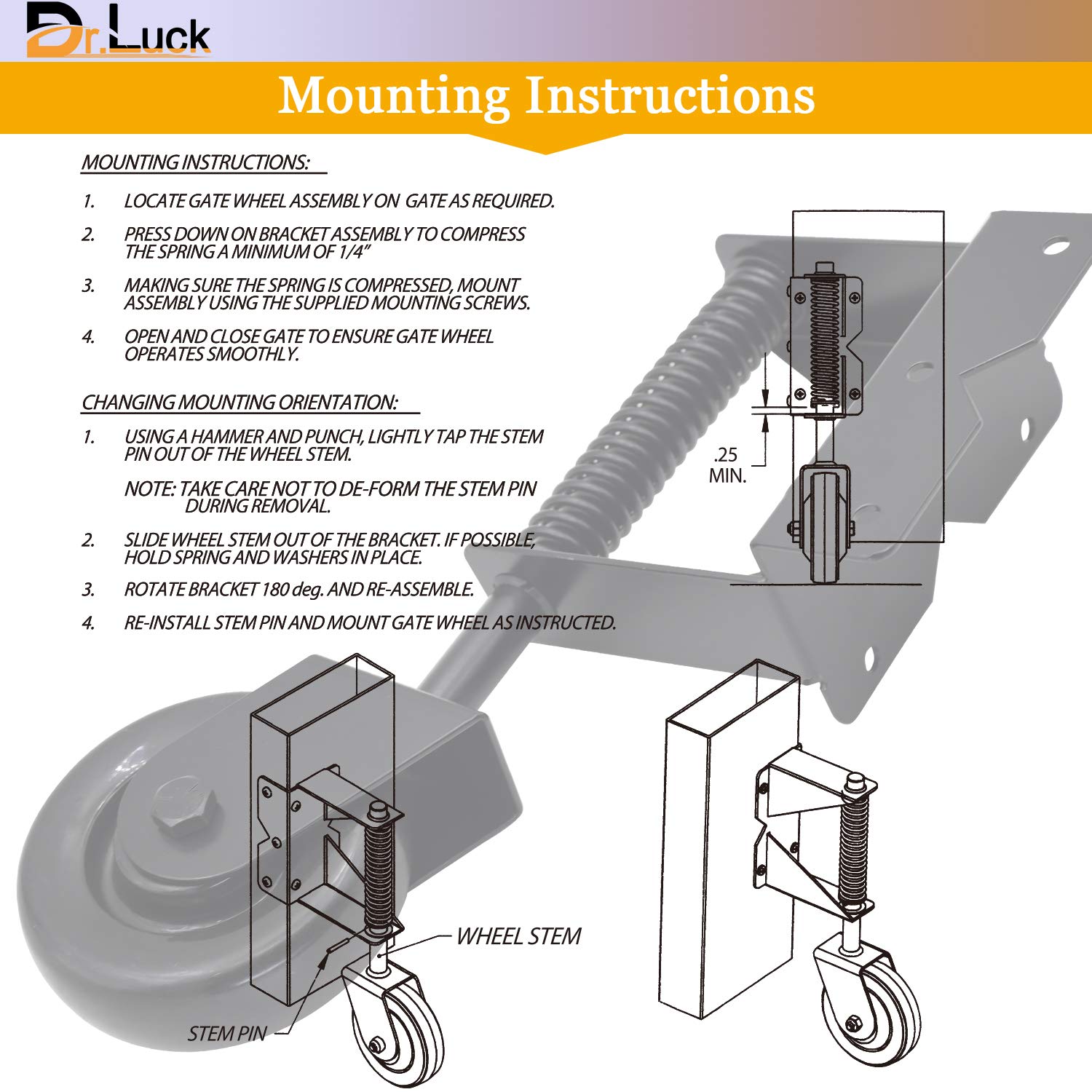 Dr.Luck

Mounting Instructions

MOUNTING INSTRUCTIONS:

1. LOCATE GATE WHEEL ASSEMBLY ON GATE AS REQUIRED.

2. PRESS DOWN ON BRACKET ASSEMBLY TO COMPRESS THE SPRING A MINIMUM OF 1/4"

3. MAKING SURE THE SPRING IS COMPRESSED, MOUNT ASSEMBLY USING THE SUPPLIED MOUNTING SCREWS.

4. OPEN AND CLOSE GATE TO ENSURE GATE WHEEL OPERATES SMOOTHLY.

CHANGING MOUNTING ORIENTATION:

1. USING A HAMMER AND PUNCH, LIGHTLY TAP THE STEM PIN OUT OF THE WHEEL STEM.

NOTE: TAKE CARE NOT TO DE-FORM THE STEM PIN DURING REMOVAL.

2. SLIDE WHEEL STEM OUT OF THE BRACKET. IF POSSIBLE, HOLD SPRING AND WASHERS IN PLACE.

3. ROTATE BRACKET 180 deg. AND RE-ASSEMBLE.

4. RE-INSTALL STEM PIN AND MOUNT GATE WHEEL AS INSTRUCTED.

.25 MIN.

WHEEL STEM

STEM PIN