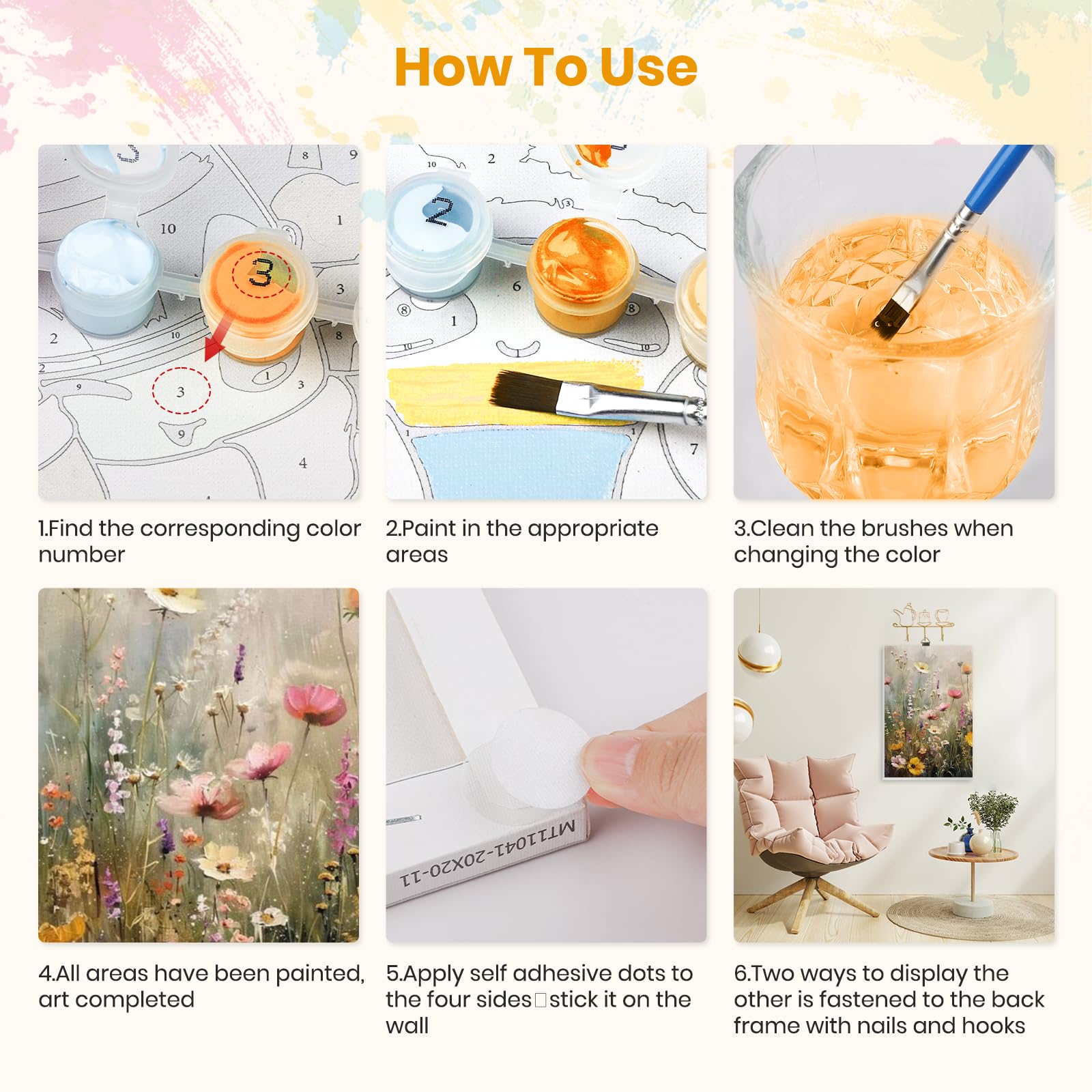 How To Use

1.Find the corresponding color number

2.Paint in the appropriate areas

3.Clean the brushes when changing the color

MT11041-20X20-11

4.All areas have been painted, art completed

5.Apply self adhesive dots to the four sides□stick it on the wall

6.Two ways to display the other is fastened to the back frame with nails and hooks