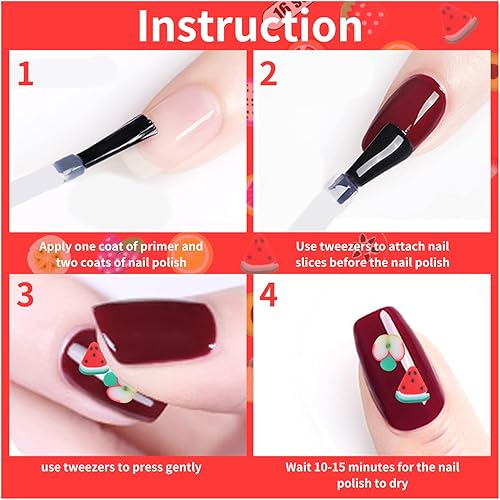 Instruction

1

Apply one coat of primer and two coats of nail polish

2

Use tweezers to attach nail slices before the nail polish

3

use tweezers to press gently

4

Wait 10-15 minutes for the nail polish to dry