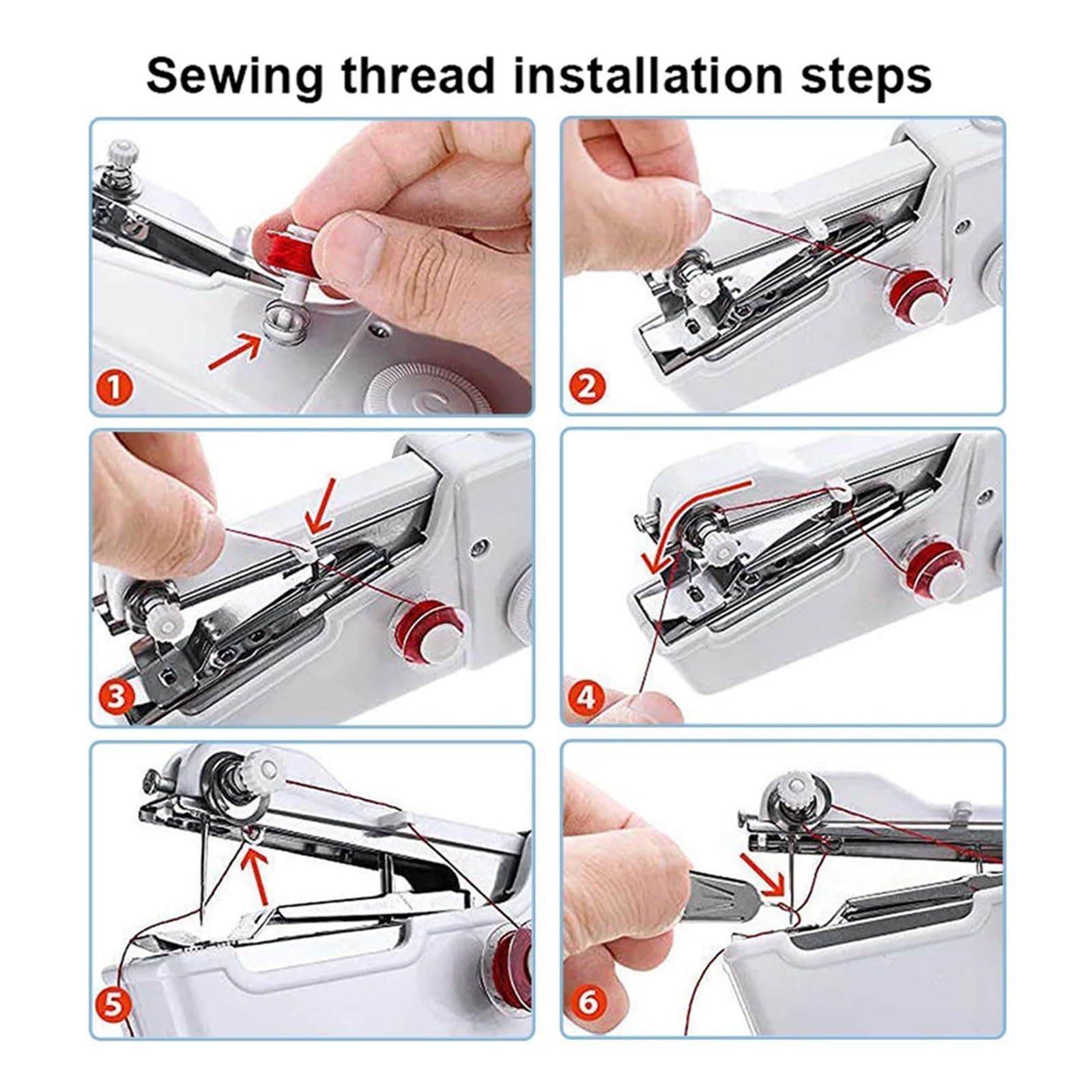 Sewing thread installation steps

1

2

3

4

5

6