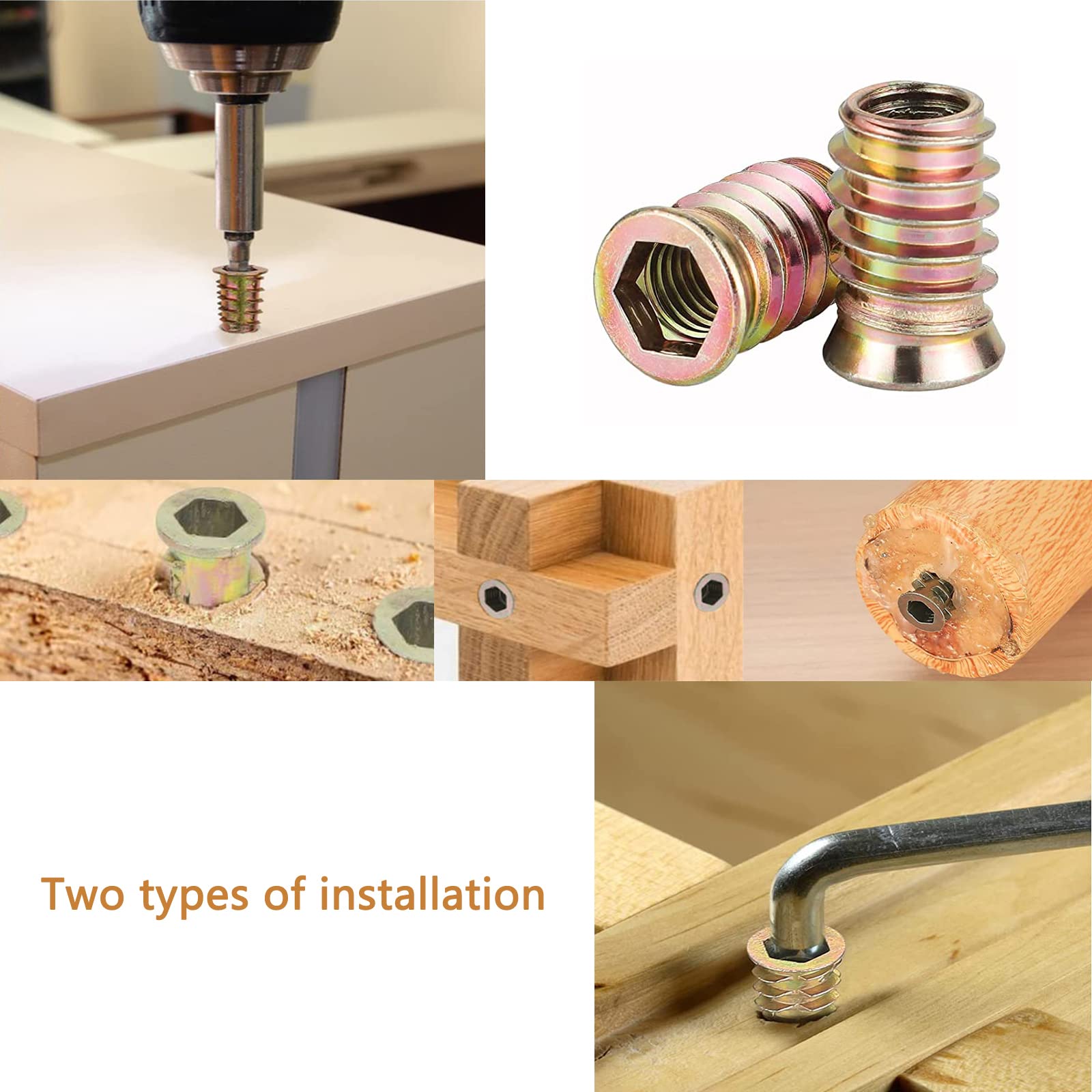 Two types of installation