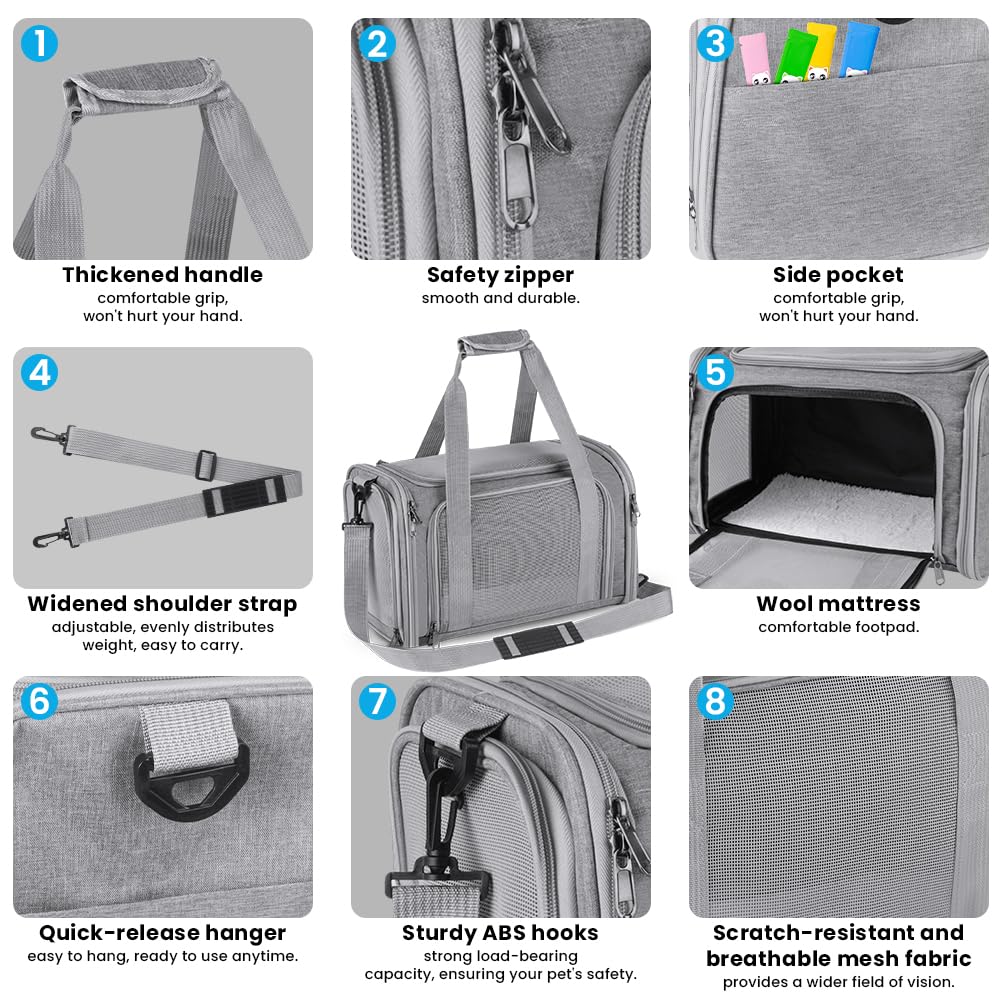 1
Thickened handle
comfortable grip, won't hurt your hand.

2
Safety zipper
smooth and durable.

3
Side pocket
comfortable grip, won't hurt your hand.

4
Widened shoulder strap
adjustable, evenly distributes weight, easy to carry.

5
Wool mattress
comfortable footpad.

6
Quick-release hanger
easy to hang, ready to use anytime.

7
Sturdy ABS hooks
strong load-bearing capacity, ensuring your pet's safety.

8
Scratch-resistant and breathable mesh fabric
provides a wider field of vision.