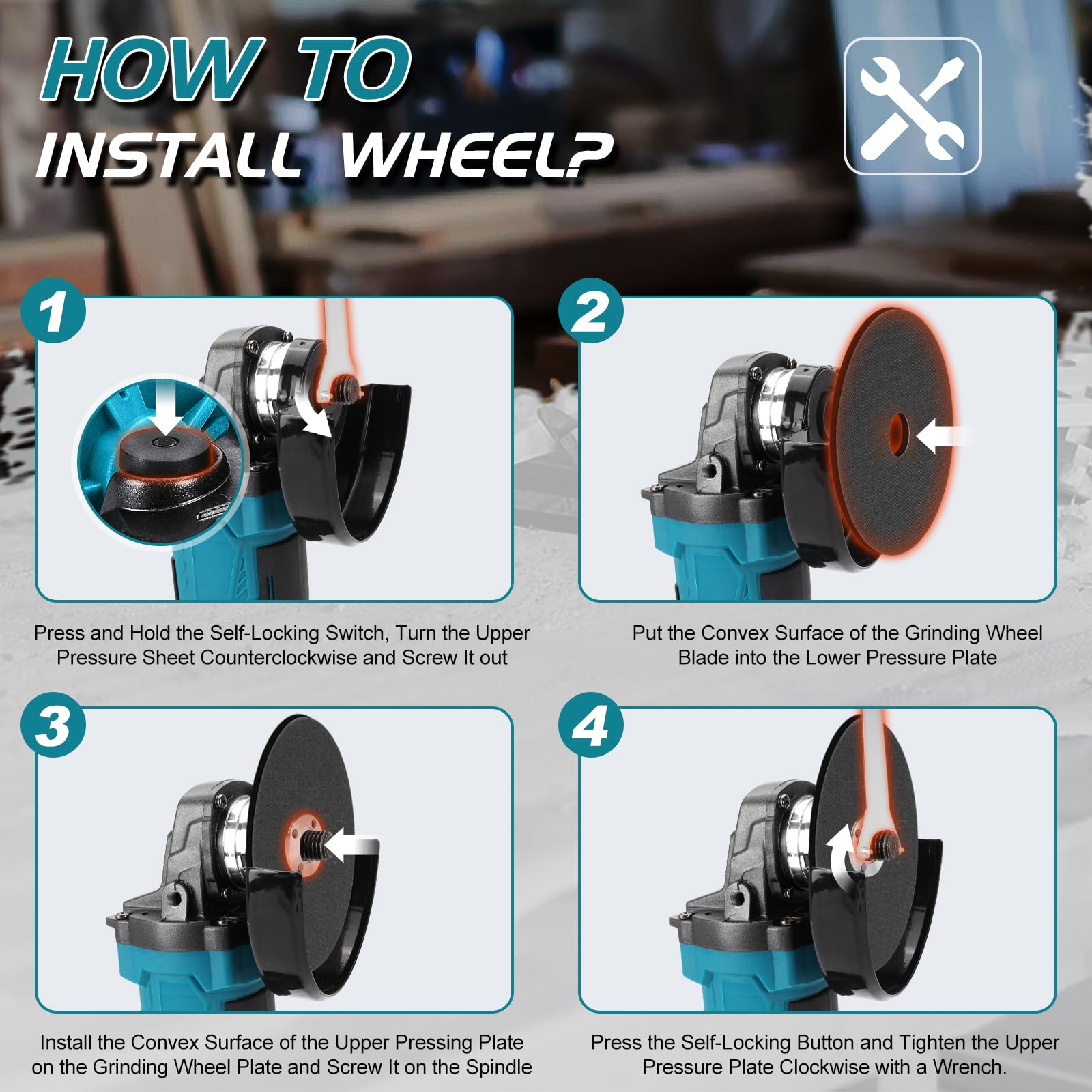 HOW TO
INSTALL WHEEL?

1

Press and Hold the Self-Locking Switch, Turn the Upper Pressure Sheet Counterclockwise and Screw It out

2

Put the Convex Surface of the Grinding Wheel Blade into the Lower Pressure Plate

3

Install the Convex Surface of the Upper Pressing Plate on the Grinding Wheel Plate and Screw It on the Spindle

4

Press the Self-Locking Button and Tighten the Upper Pressure Plate Clockwise with a Wrench.