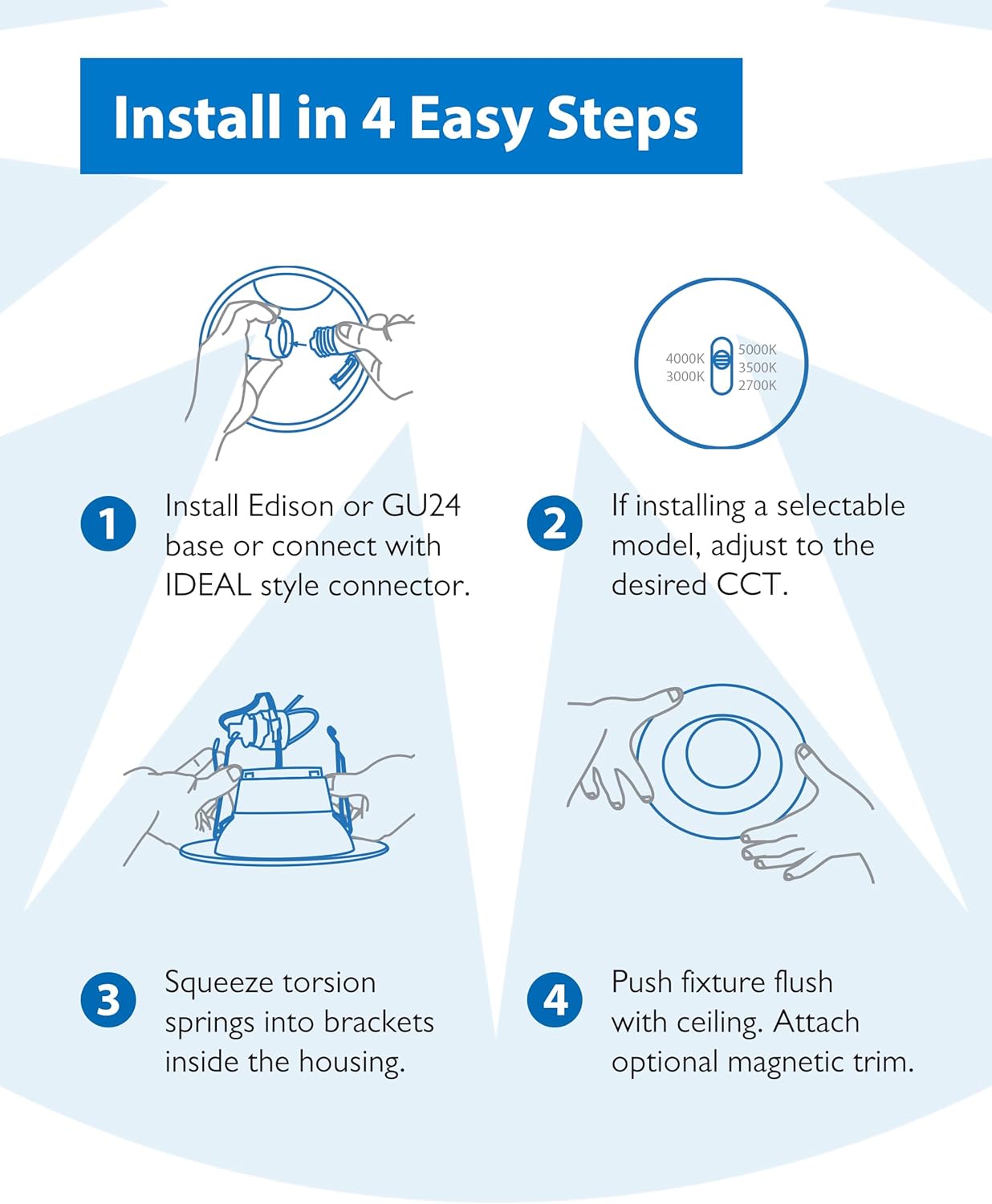 Install in 4 Easy Steps

4000K
3000K
5000K
3500K
2700K

1 Install Edison or GU24 base or connect with IDEAL style connector.

2 If installing a selectable model, adjust to the desired CCT.

3 Squeeze torsion springs into brackets inside the housing.

4 Push fixture flush with ceiling. Attach optional magnetic trim.