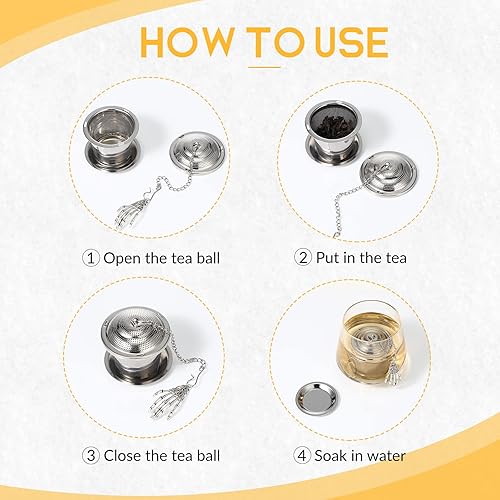 HOW TO USE

① Open the tea ball

② Put in the tea

③ Close the tea ball

④ Soak in water