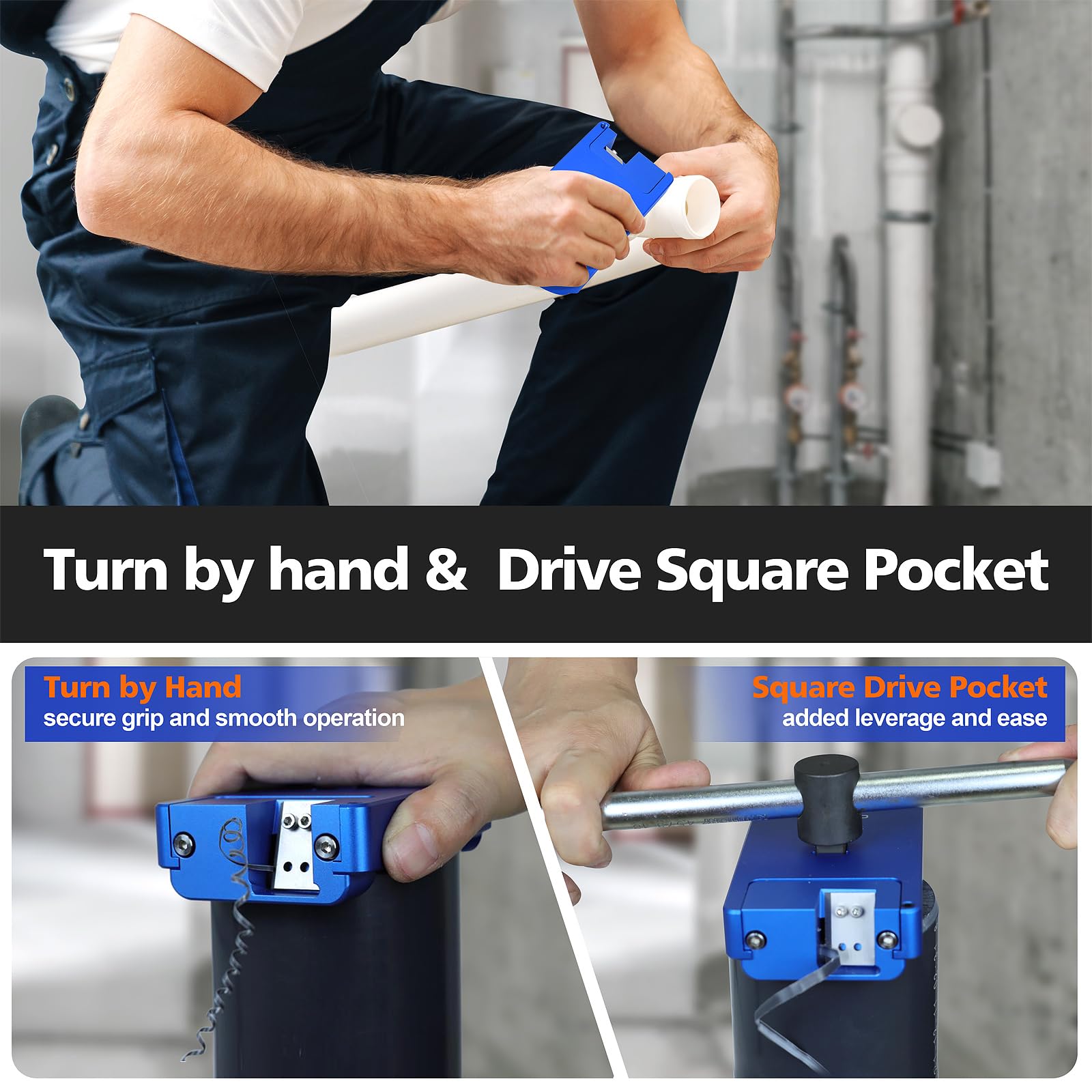 Turn by hand & Drive Square Pocket

Turn by Hand
secure grip and smooth operation

Square Drive Pocket
added leverage and ease