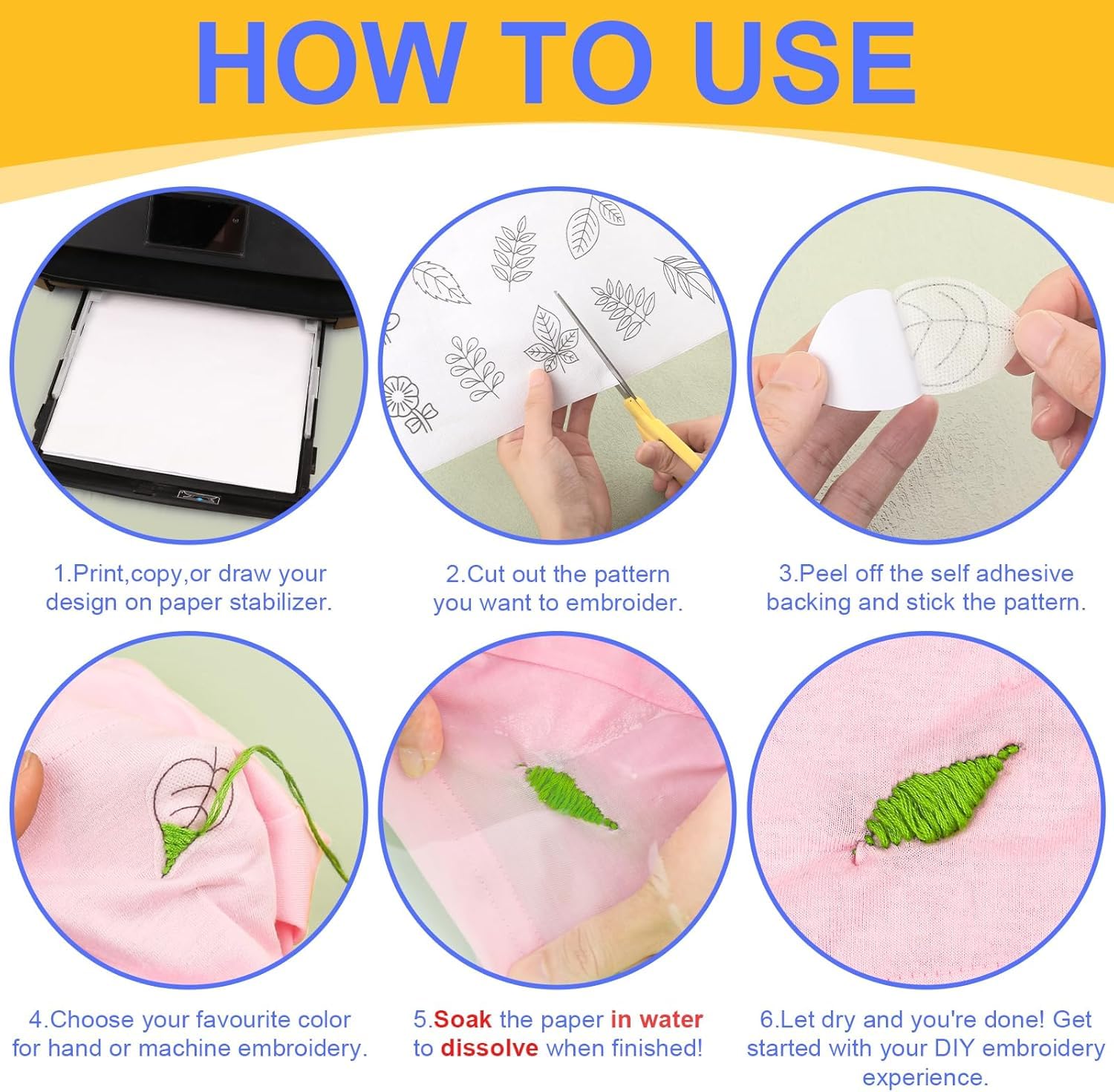 HOW TO USE

1.Print,copy,or draw your design on paper stabilizer.

2.Cut out the pattern you want to embroider.

3.Peel off the self adhesive backing and stick the pattern.

4.Choose your favourite color for hand or machine embroidery.

5.Soak the paper in water to dissolve when finished!

6.Let dry and you're done! Get started with your DIY embroidery experience.